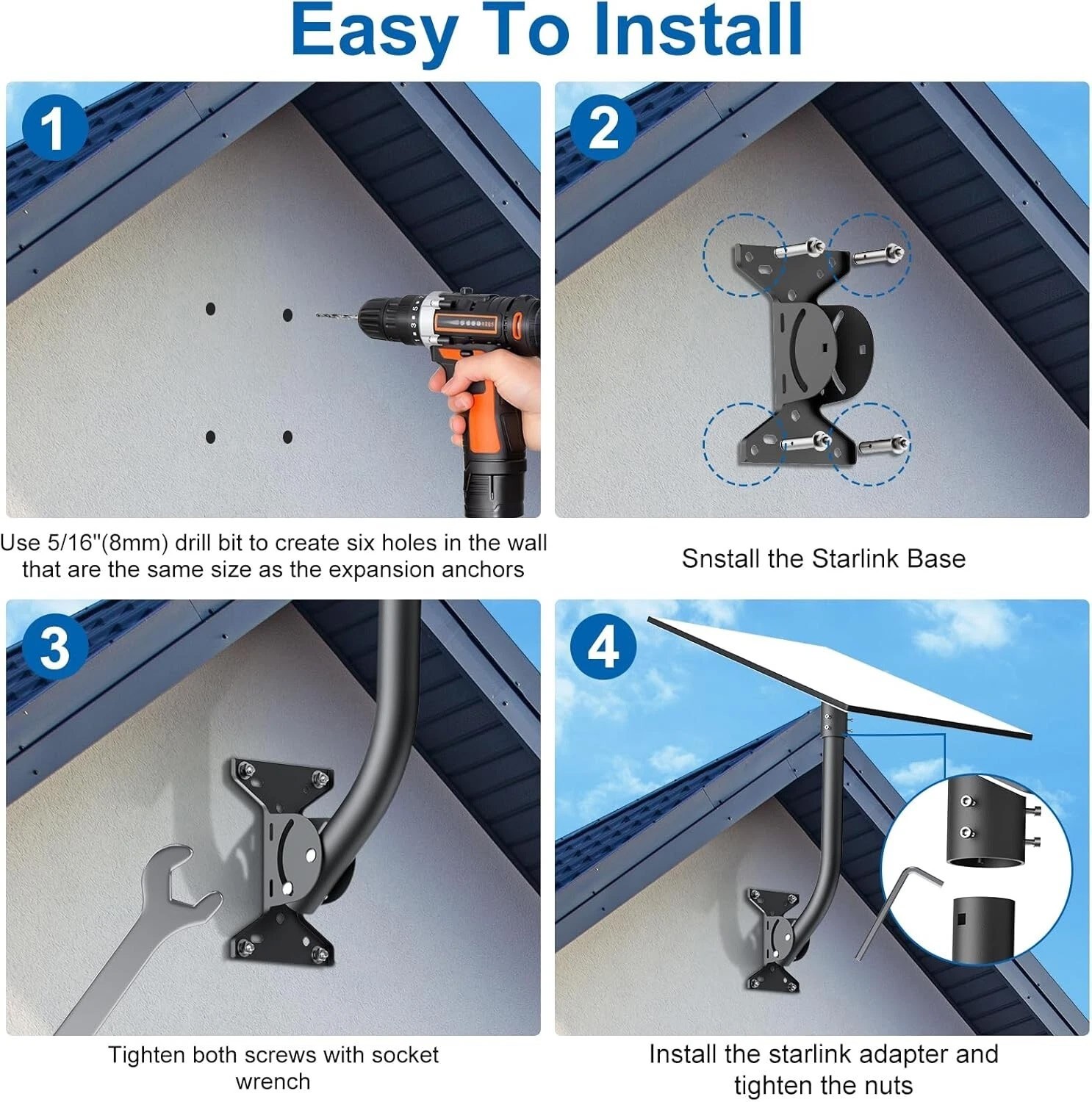 Easy To Install

1

Use 5/16''(8mm) drill bit to create six holes in the wall that are the same size as the expansion anchors

2

Snstall the Starlink Base

3

Tighten both screws with socket wrench

4

Install the starlink adapter and tighten the nuts