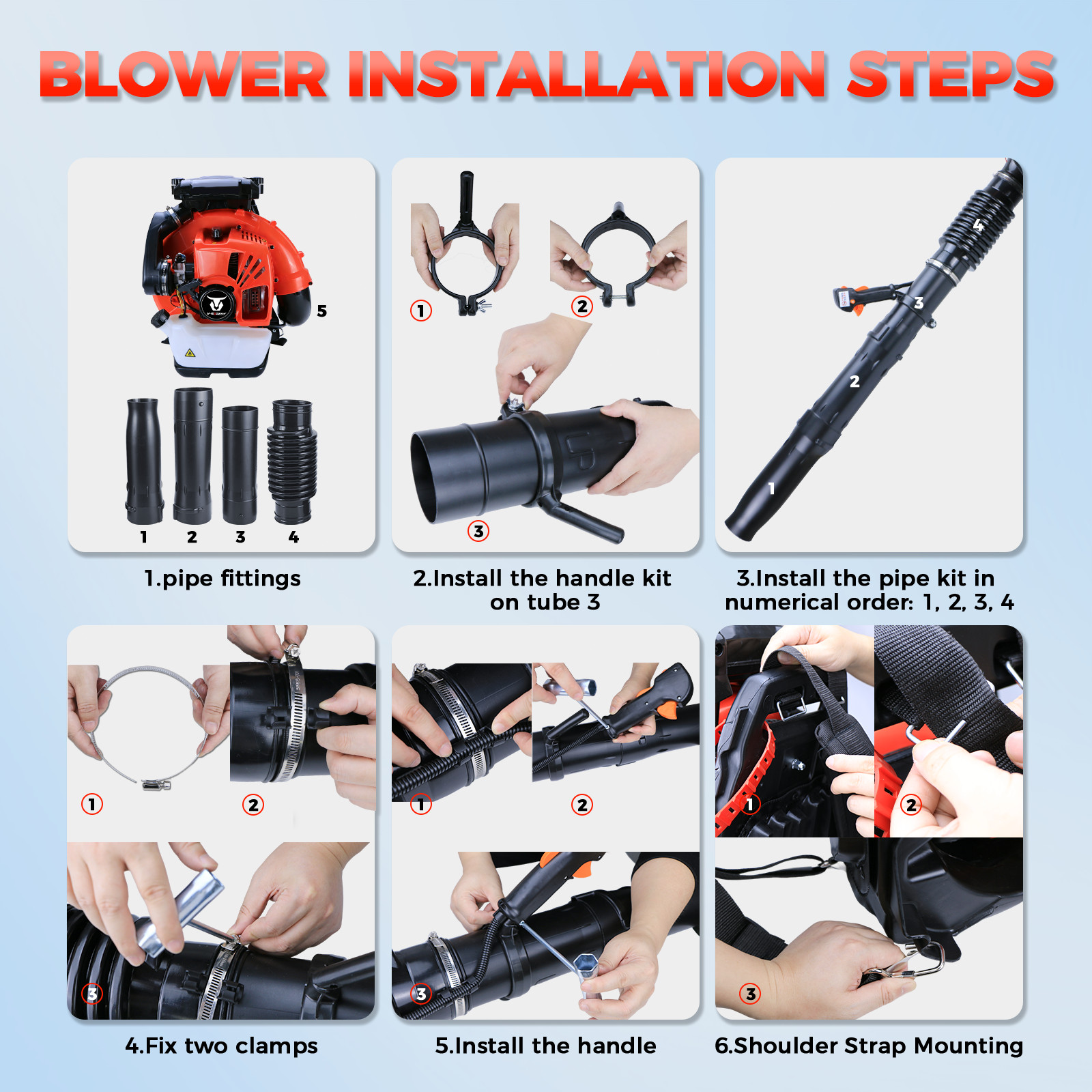 BLOWER INSTALLATION STEPS

5

1 2 3 4

1.pipe fittings

①
②
③

2.Install the handle kit on tube 3

4
3
2
1

3.Install the pipe kit in numerical order: 1, 2, 3, 4

①
②
③

4.Fix two clamps

①
②
③

5.Install the handle

①
②
③

6.Shoulder Strap Mounting