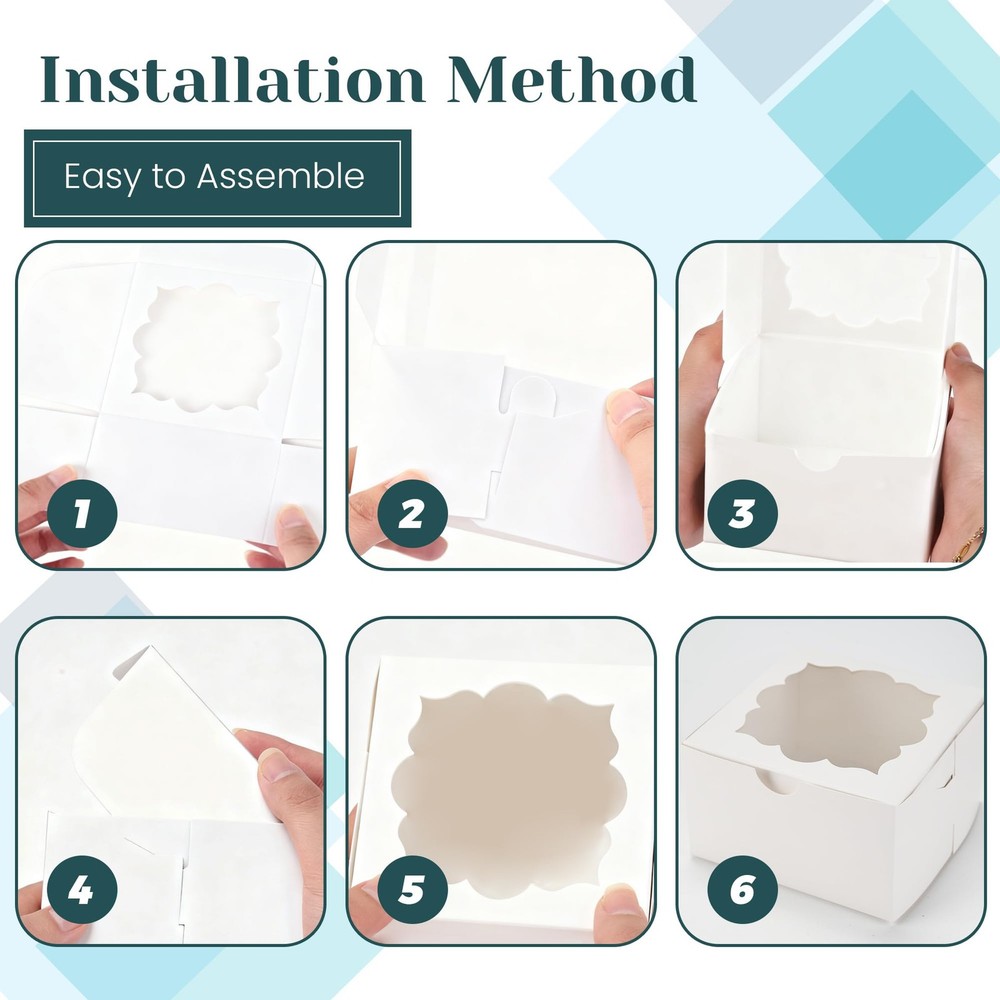 Installation Method

Easy to Assemble

1

2

3

4

5

6