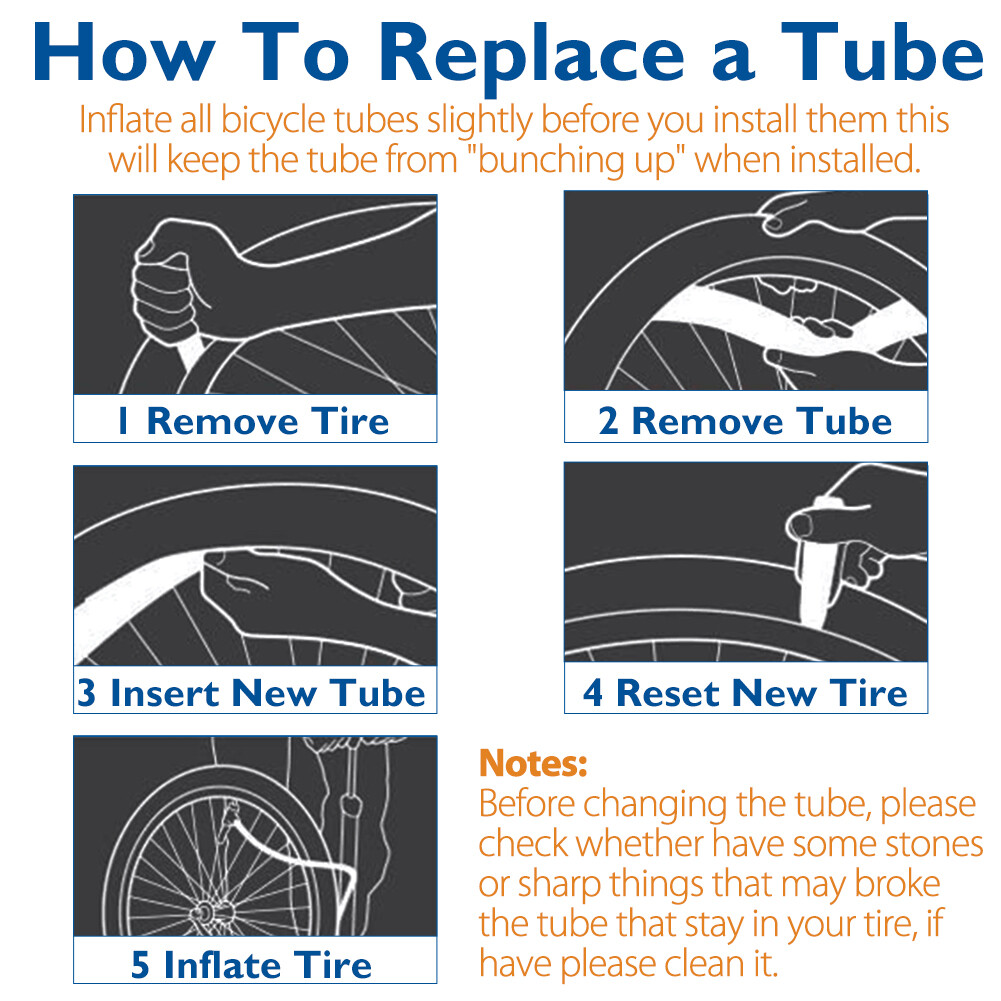 How To Replace a Tube

Inflate all bicycle tubes slightly before you install them this will keep the tube from "bunching up" when installed.

1 Remove Tire

2 Remove Tube

3 Insert New Tube

4 Reset New Tire

5 Inflate Tire

Notes:
Before changing the tube, please check whether have some stones or sharp things that may broke the tube that stay in your tire, if have please clean it.