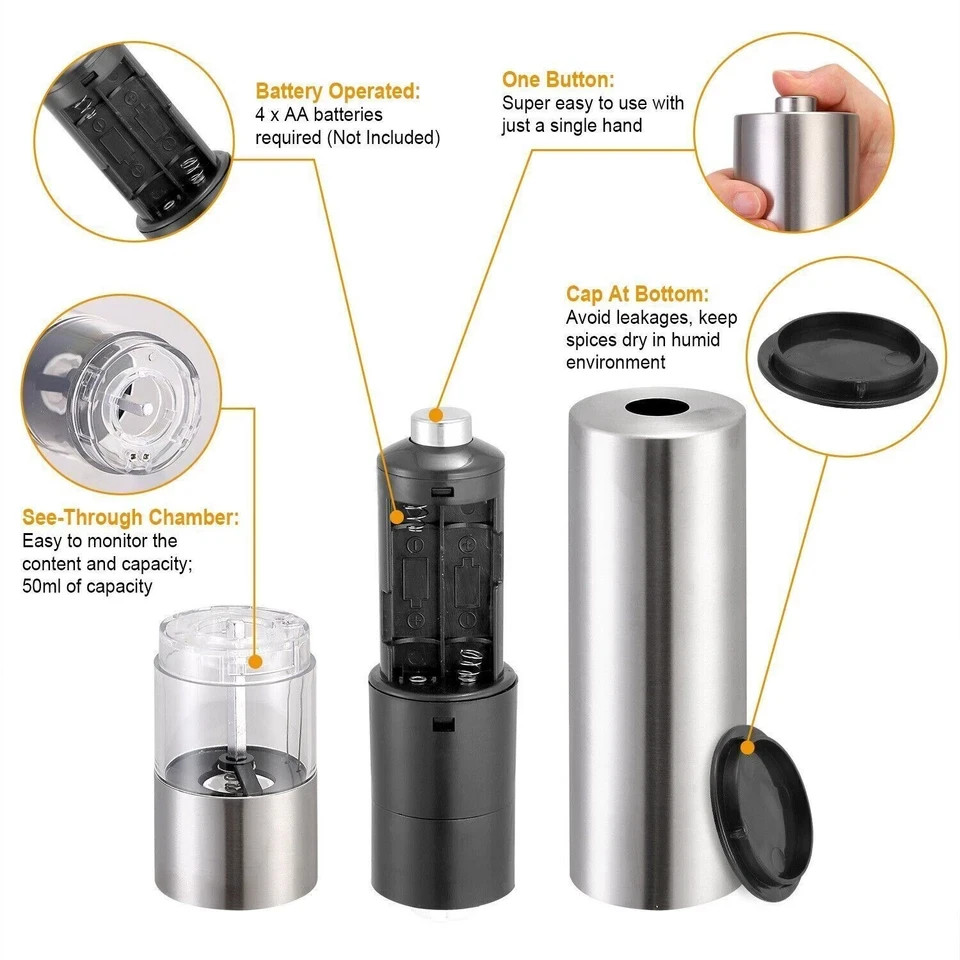 Battery Operated:
4 x AA batteries required (Not Included)

One Button:
Super easy to use with just a single hand

Cap At Bottom:
Avoid leakages, keep spices dry in humid environment

See-Through Chamber:
Easy to monitor the content and capacity; 50ml of capacity