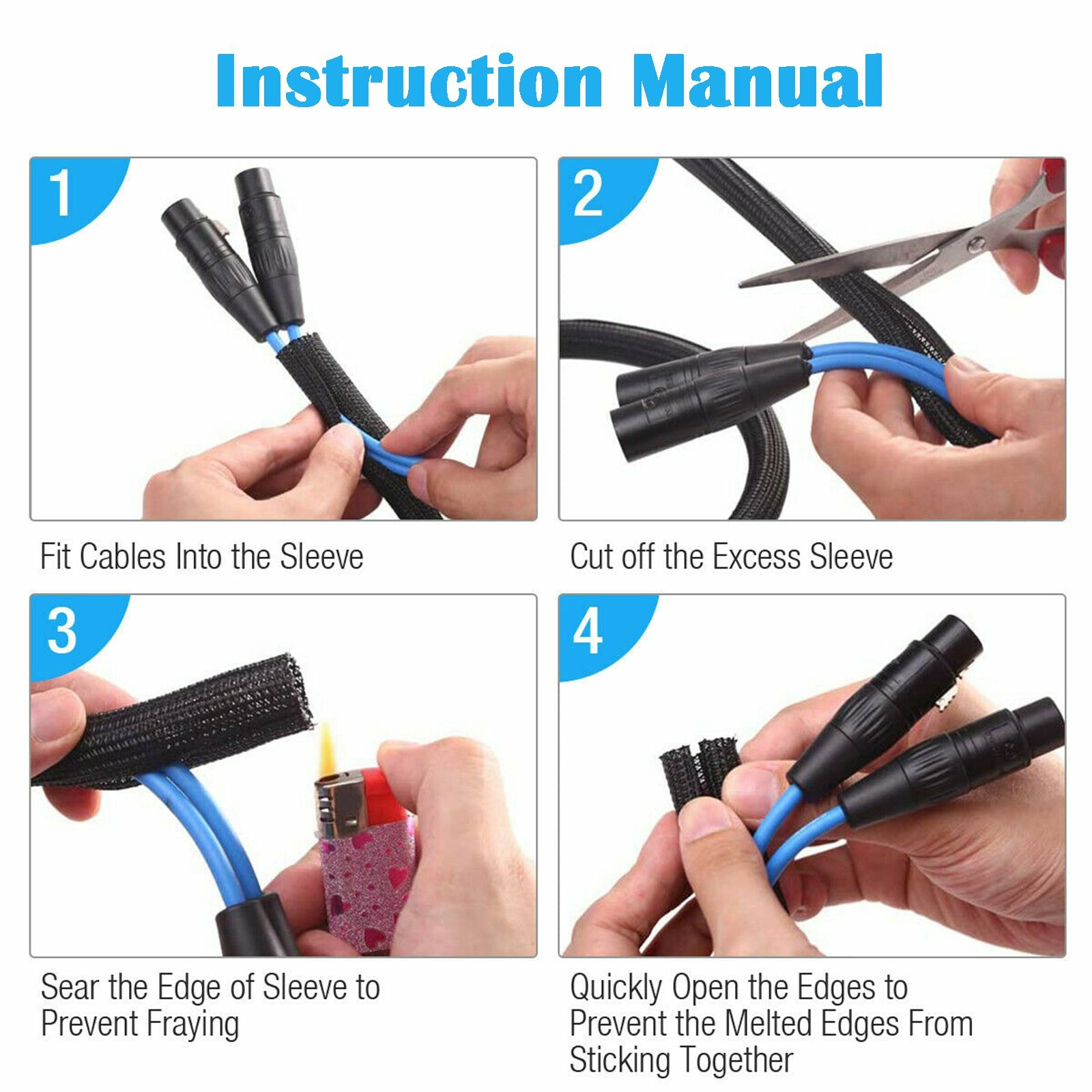 Instruction Manual

1

Fit Cables Into the Sleeve

2

Cut off the Excess Sleeve

3

Sear the Edge of Sleeve to Prevent Fraying

4

Quickly Open the Edges to Prevent the Melted Edges From Sticking Together