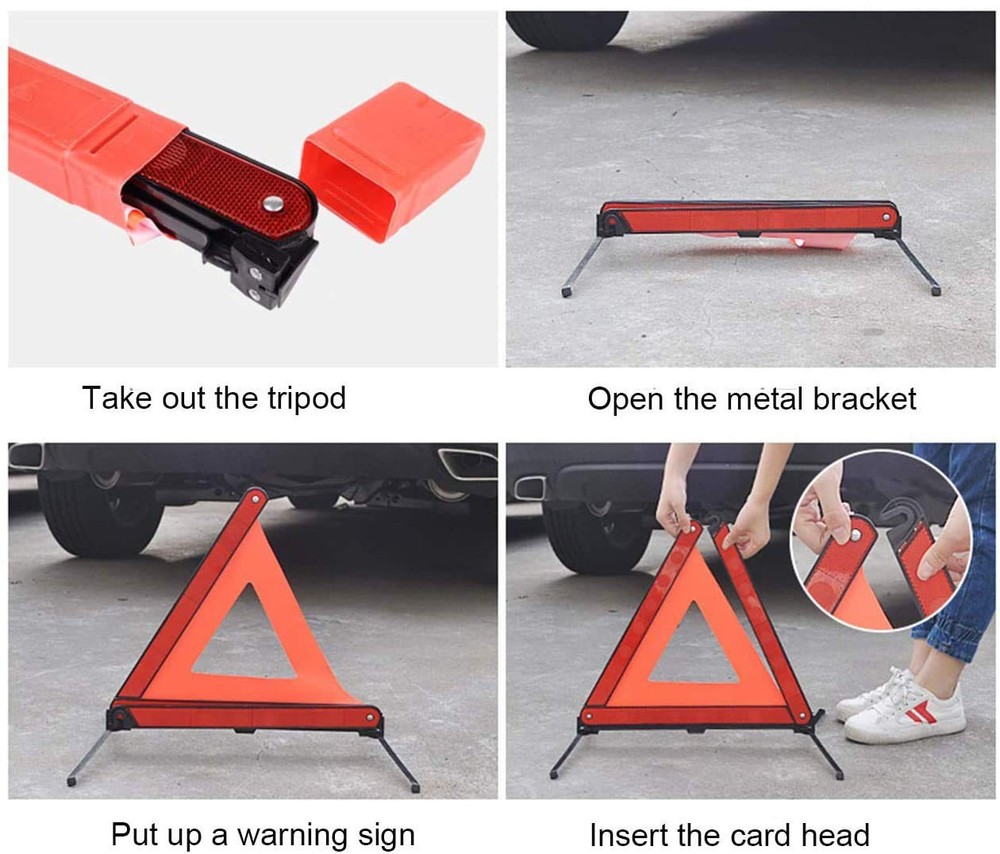 Take out the tripod

Open the metal bracket

Put up a warning sign

Insert the card head