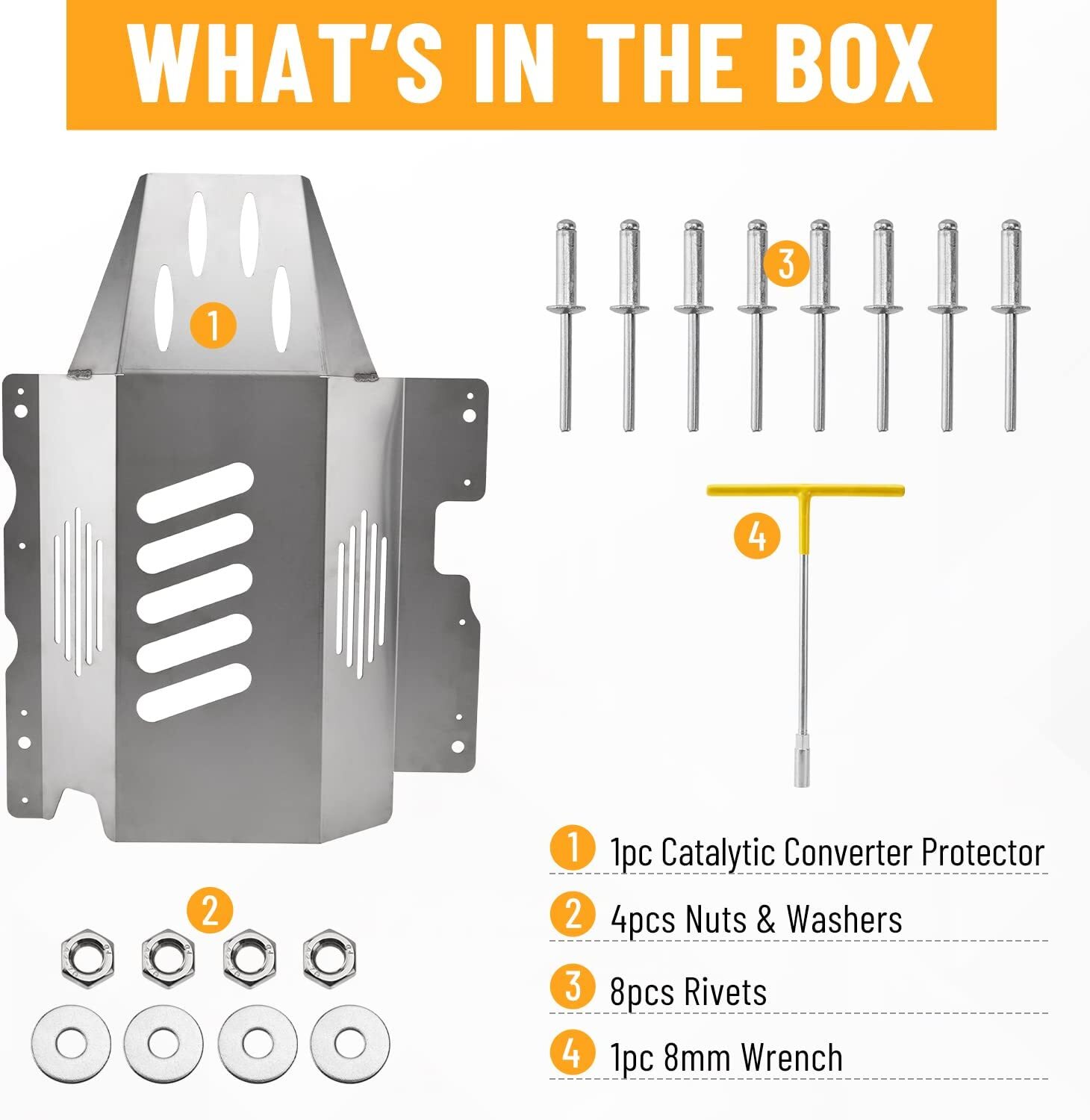 WHAT'S IN THE BOX

1

3

4

2

1 1pc Catalytic Converter Protector

2 4pcs Nuts & Washers

3 8pcs Rivets

4 1pc 8mm Wrench