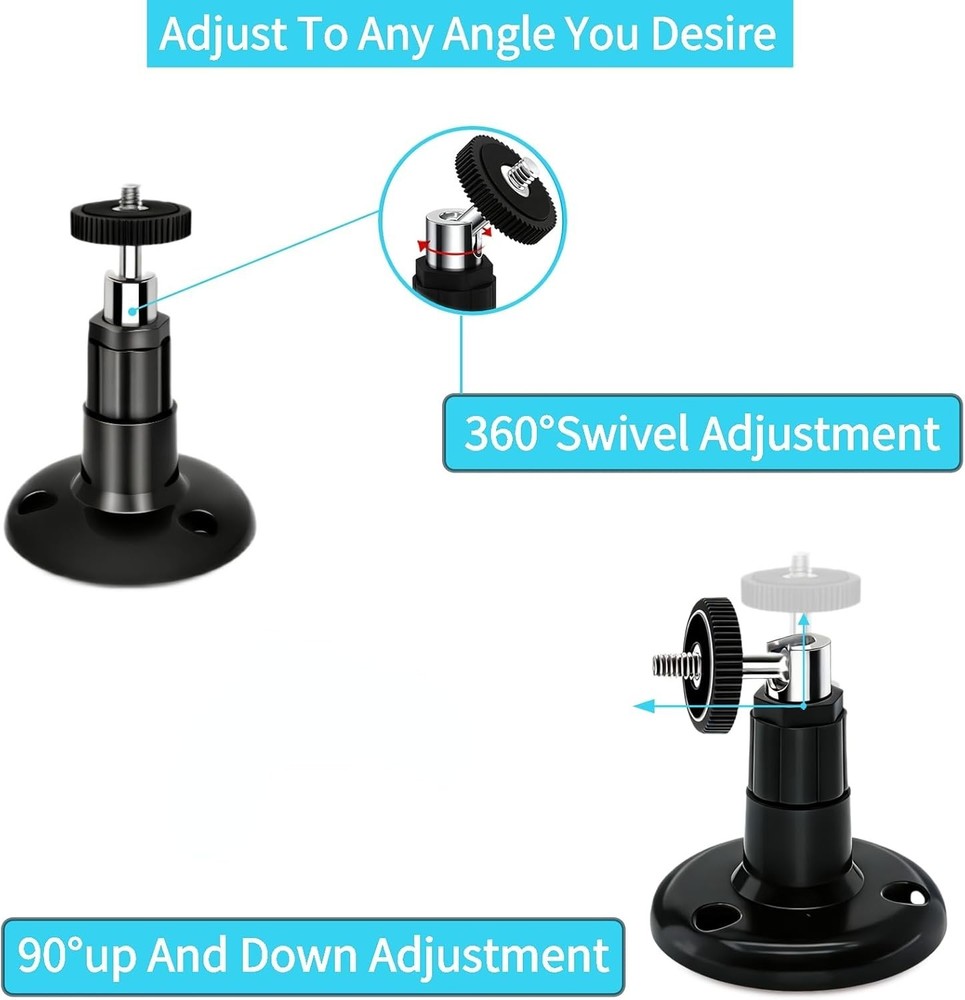 Adjust To Any Angle You Desire

360°Swivel Adjustment

90°up And Down Adjustment