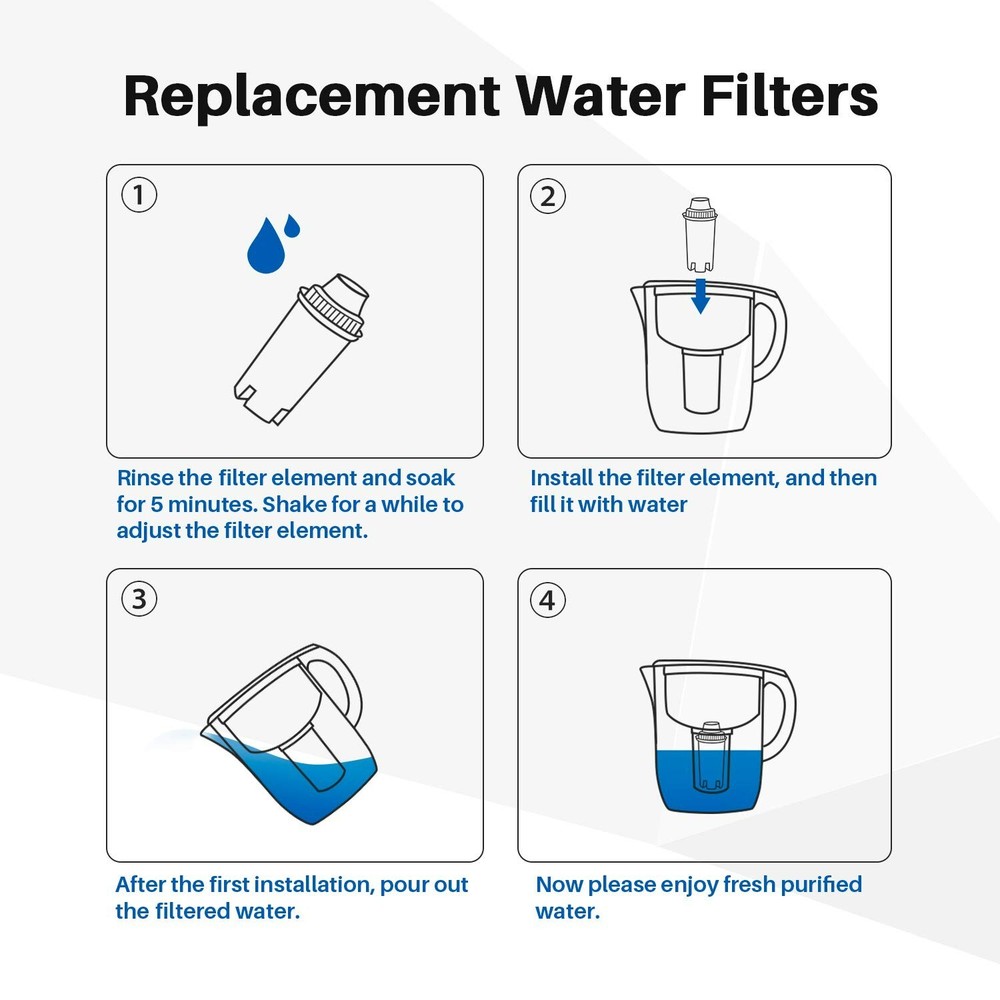 Replacement Water Filters

1

Rinse the filter element and soak for 5 minutes. Shake for a while to adjust the filter element.

2

Install the filter element, and then fill it with water

3

After the first installation, pour out the filtered water.

4

Now please enjoy fresh purified water.