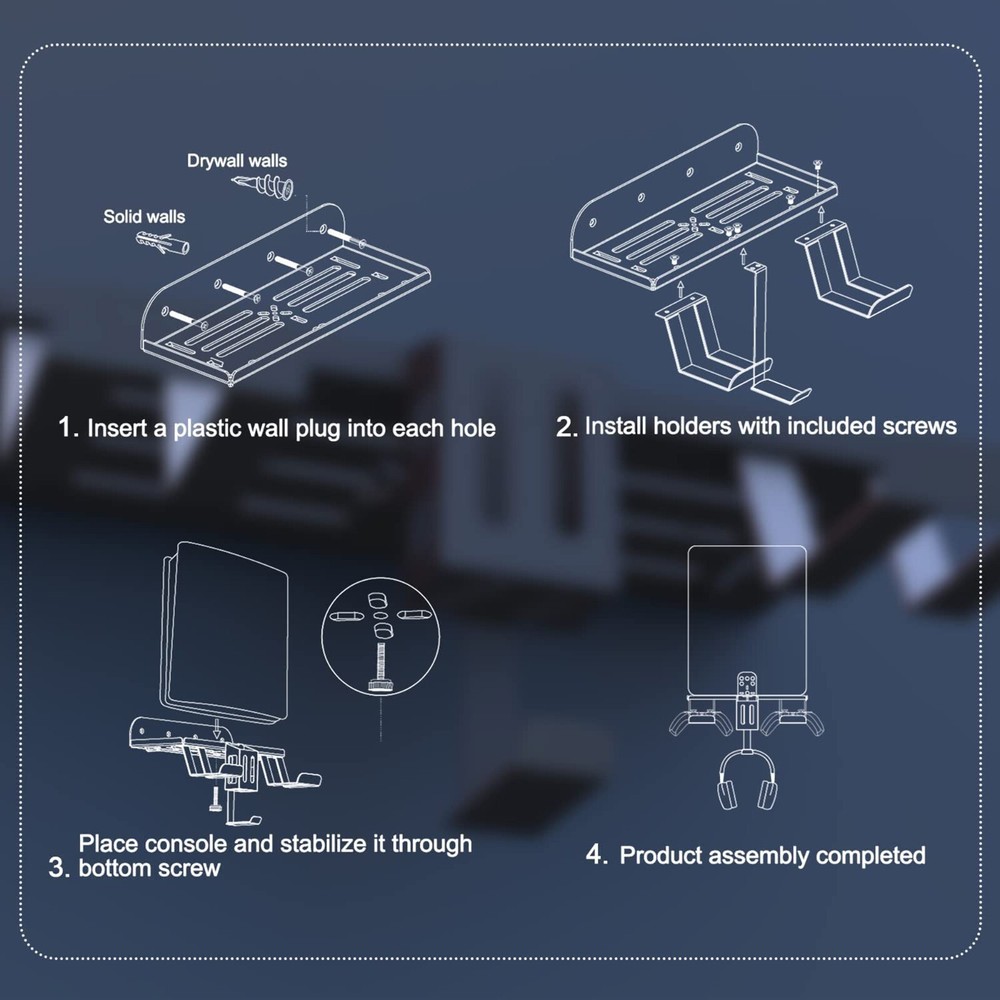 Drywall walls

Solid walls

1. Insert a plastic wall plug into each hole

2. Install holders with included screws

3. Place console and stabilize it through bottom screw

4. Product assembly completed