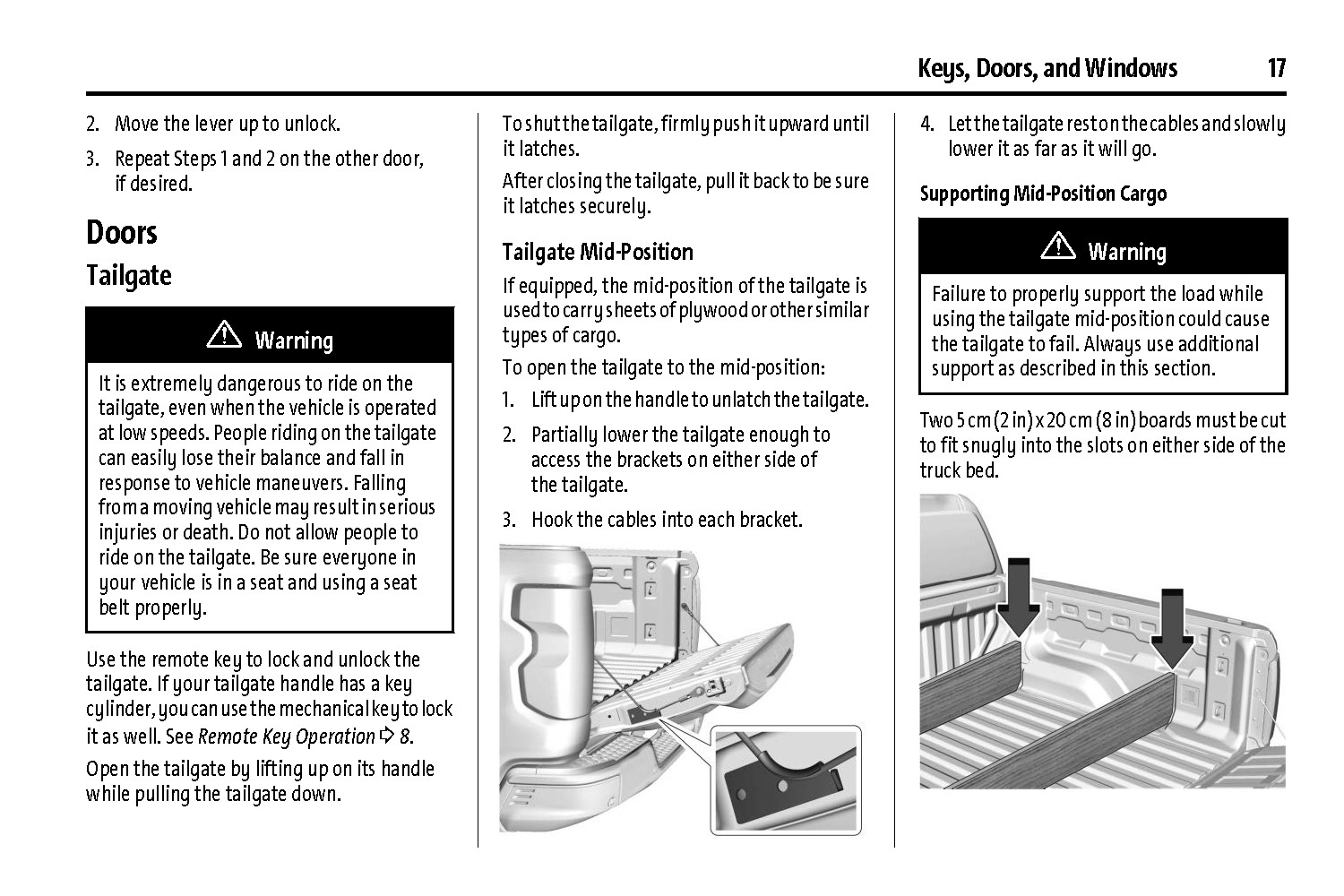 Keys, Doors, and Windows 17

2. Move the lever up to unlock.

3. Repeat Steps 1 and 2 on the other door, if desired.

Doors

Tailgate

⚠ Warning

It is extremely dangerous to ride on the tailgate, even when the vehicle is operated at low speeds. People riding on the tailgate can easily lose their balance and fall in response to vehicle maneuvers. Falling from a moving vehicle may result in serious injuries or death. Do not allow people to ride on the tailgate. Be sure everyone in your vehicle is in a seat and using a seat belt properly.

Use the remote key to lock and unlock the tailgate. If your tailgate handle has a key cylinder, you can use the mechanical key to lock it as well. See Remote Key Operation ⇨ 8.

Open the tailgate by lifting up on its handle while pulling the tailgate down.

To shut the tailgate, firmly push it upward until it latches.

After closing the tailgate, pull it back to be sure it latches securely.

Tailgate Mid-Position

If equipped, the mid-position of the tailgate is used to carry sheets of plywood or other similar types of cargo.

To open the tailgate to the mid-position:

1. Lift up on the handle to unlatch the tailgate.

2. Partially lower the tailgate enough to access the brackets on either side of the tailgate.

3. Hook the cables into each bracket.

4. Let the tailgate rest on the cables and slowly lower it as far as it will go.

Supporting Mid-Position Cargo

⚠ Warning

Failure to properly support the load while using the tailgate mid-position could cause the tailgate to fail. Always use additional support as described in this section.

Two 5 cm (2 in) x 20 cm (8 in) boards must be cut to fit snugly into the slots on either side of the truck bed.