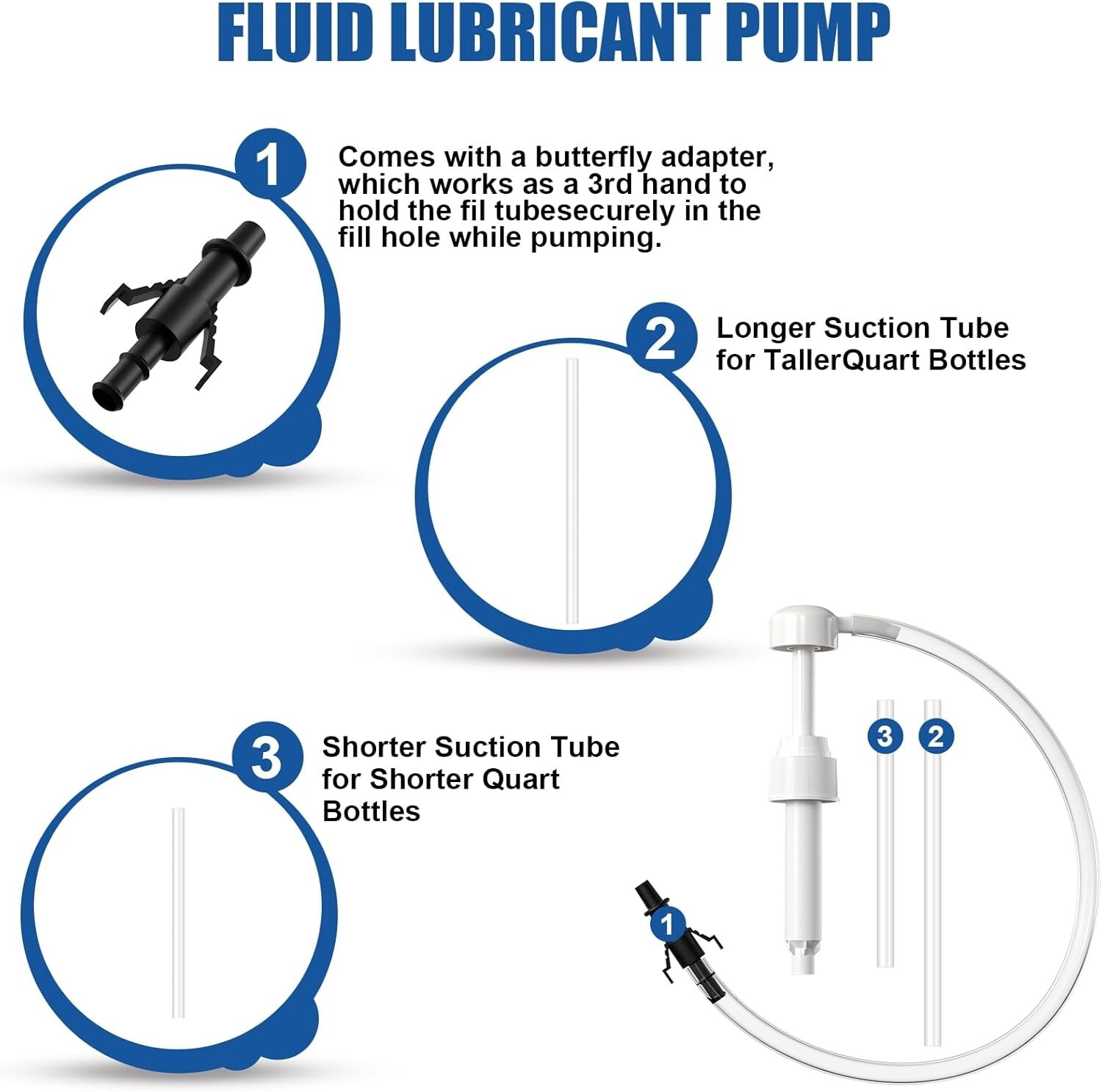 FLUID LUBRICANT PUMP

1

Comes with a butterfly adapter, which works as a 3rd hand to hold the fil tubesecurely in the fill hole while pumping.

2

Longer Suction Tube for TallerQuart Bottles

3

Shorter Suction Tube for Shorter Quart Bottles

3

2

1