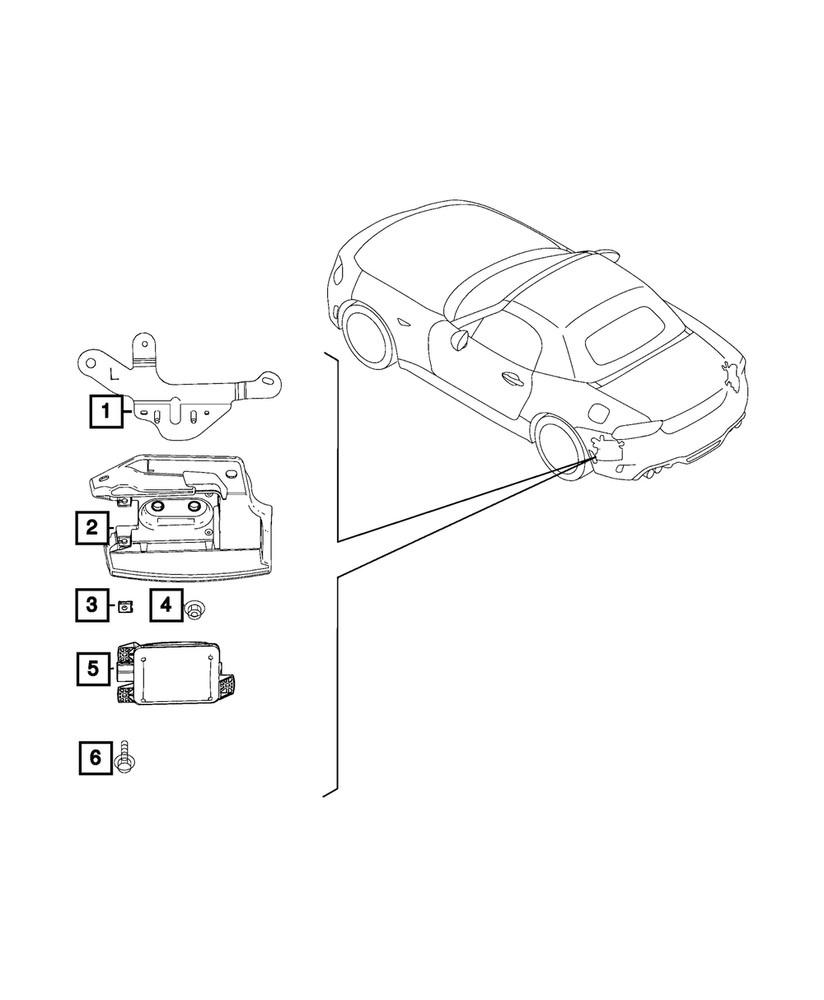 L
1
2
3
4
5
6