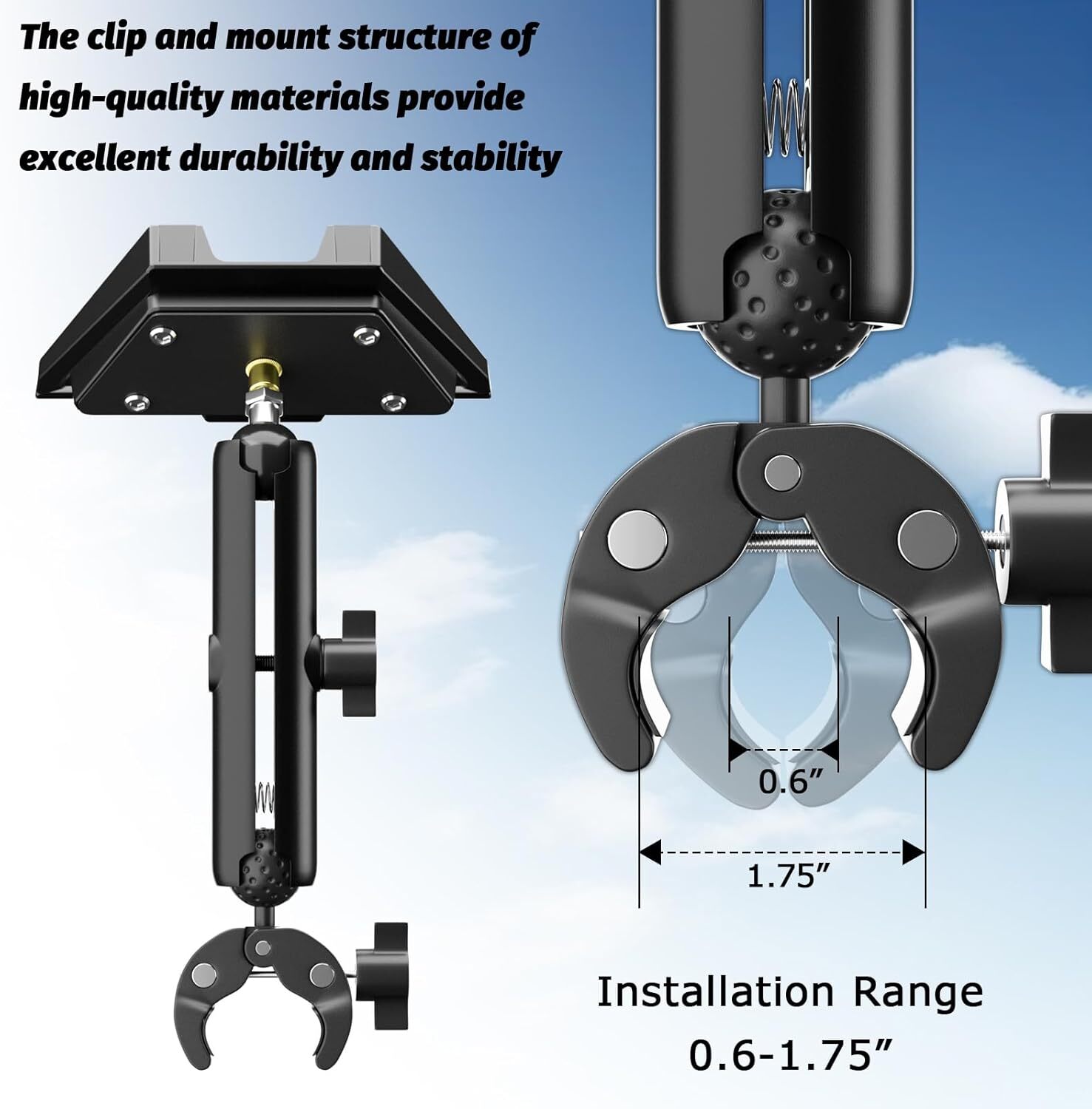 The clip and mount structure of high-quality materials provide excellent durability and stability

0.6″

1.75″

Installation Range
0.6-1.75″