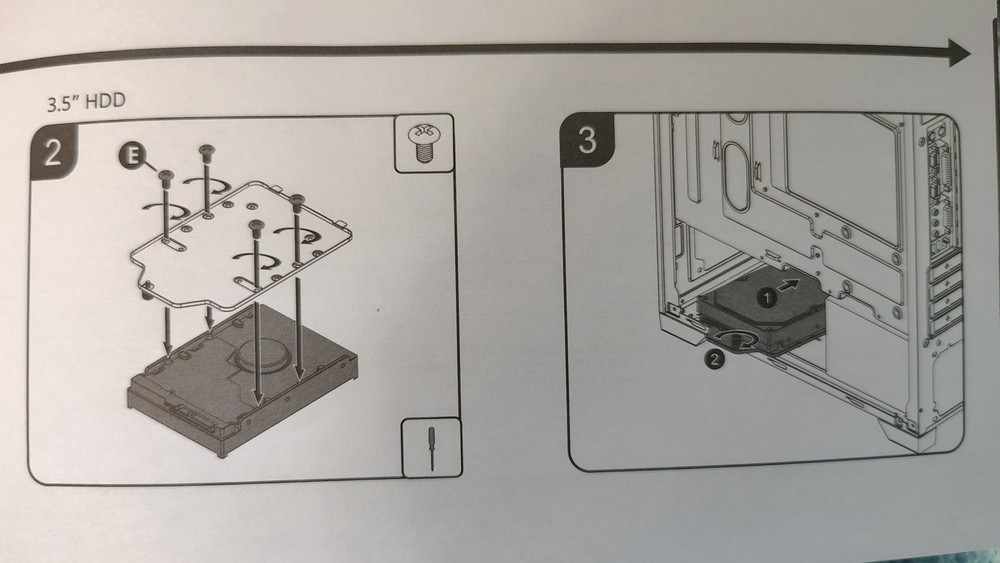 3.5" HDD

2

E

3

1

2