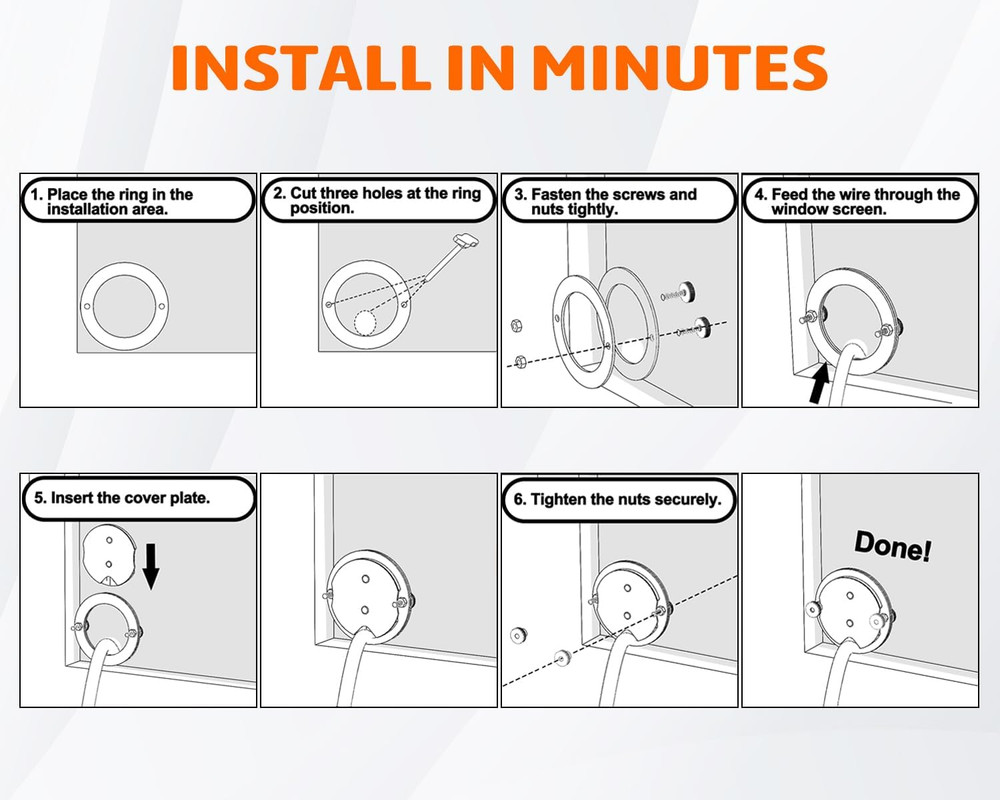 INSTALL IN MINUTES

1. Place the ring in the installation area.

2. Cut three holes at the ring position.

3. Fasten the screws and nuts tightly.

4. Feed the wire through the window screen.

5. Insert the cover plate.

6. Tighten the nuts securely.

Done!