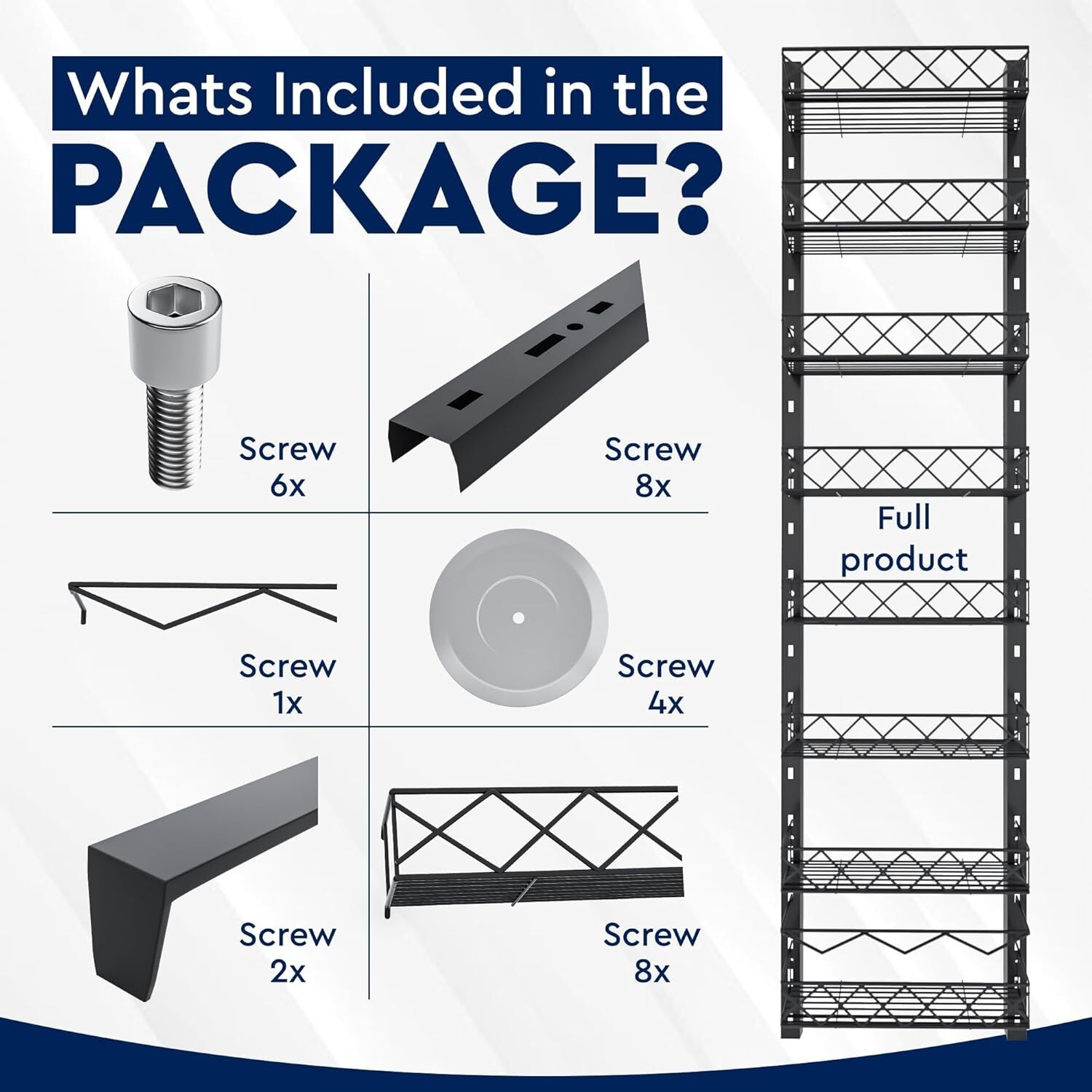 Whats Included in the
PACKAGE?

Screw
6x

Screw
8x

Screw
1x

Screw
4x

Screw
2x

Screw
8x

Full
product