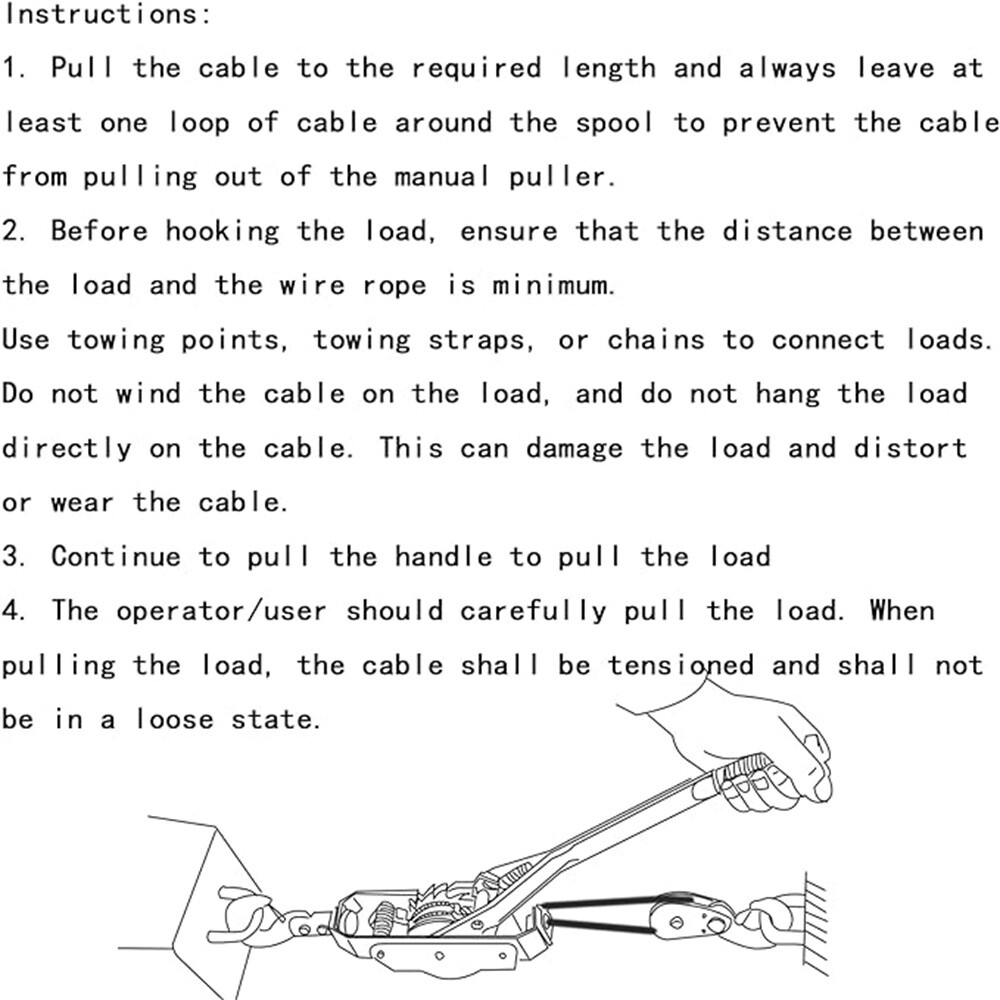 Instructions:
1. Pull the cable to the required length and always leave at least one loop of cable around the spool to prevent the cable from pulling out of the manual puller.
2. Before hooking the load, ensure that the distance between the load and the wire rope is minimum.
Use towing points, towing straps, or chains to connect loads. Do not wind the cable on the load, and do not hang the load directly on the cable. This can damage the load and distort or wear the cable.
3. Continue to pull the handle to pull the load
4. The operator/user should carefully pull the load. When pulling the load, the cable shall be tensioned and shall not be in a loose state.