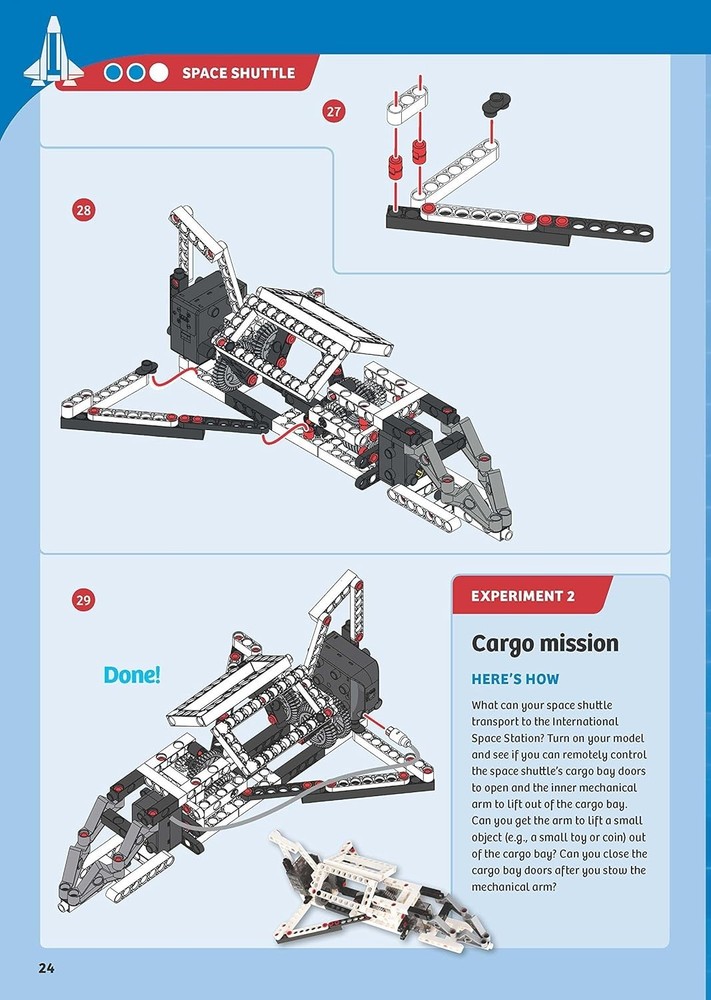 SPACE SHUTTLE

27

28

29

Done!

EXPERIMENT 2

Cargo mission

HERE'S HOW

What can your space shuttle transport to the International Space Station? Turn on your model and see if you can remotely control the space shuttle's cargo bay doors to open and the inner mechanical arm to lift out of the cargo bay. Can you get the arm to lift a small object (e.g., a small toy or coin) out of the cargo bay? Can you close the cargo bay doors after you stow the mechanical arm?

24