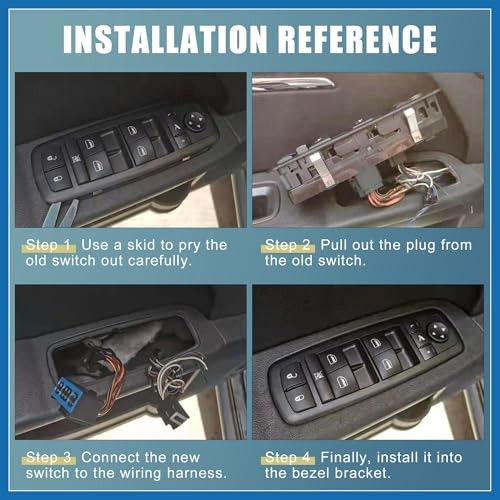 INSTALLATION REFERENCE

Step 1 Use a skid to pry the old switch out carefully.

Step 2 Pull out the plug from the old switch.

Step 3 Connect the new switch to the wiring harness.

Step 4 Finally, install it into the bezel bracket.