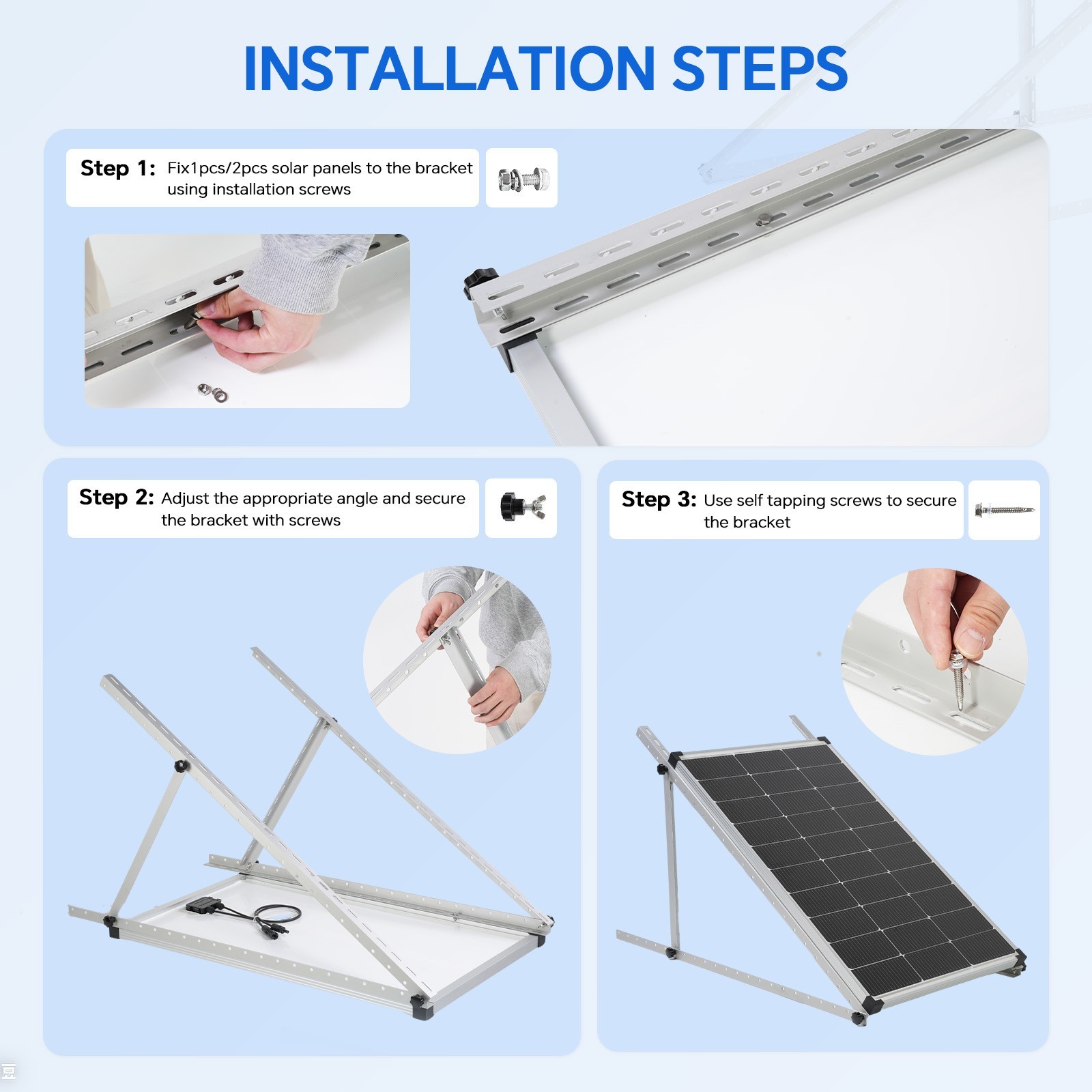 INSTALLATION STEPS

Step 1: Fix1pcs/2pcs solar panels to the bracket using installation screws

Step 2: Adjust the appropriate angle and secure the bracket with screws

Step 3: Use self tapping screws to secure the bracket