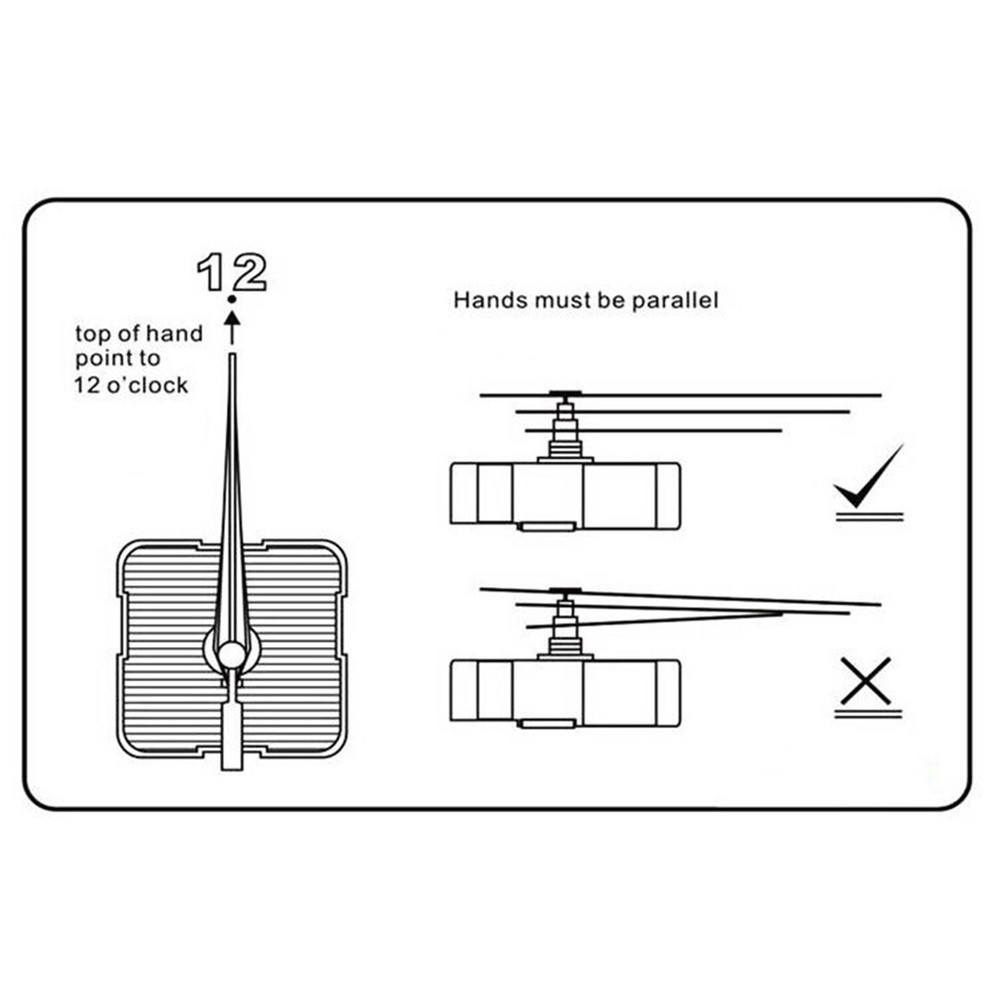 12

top of hand point to 12 o'clock

Hands must be parallel