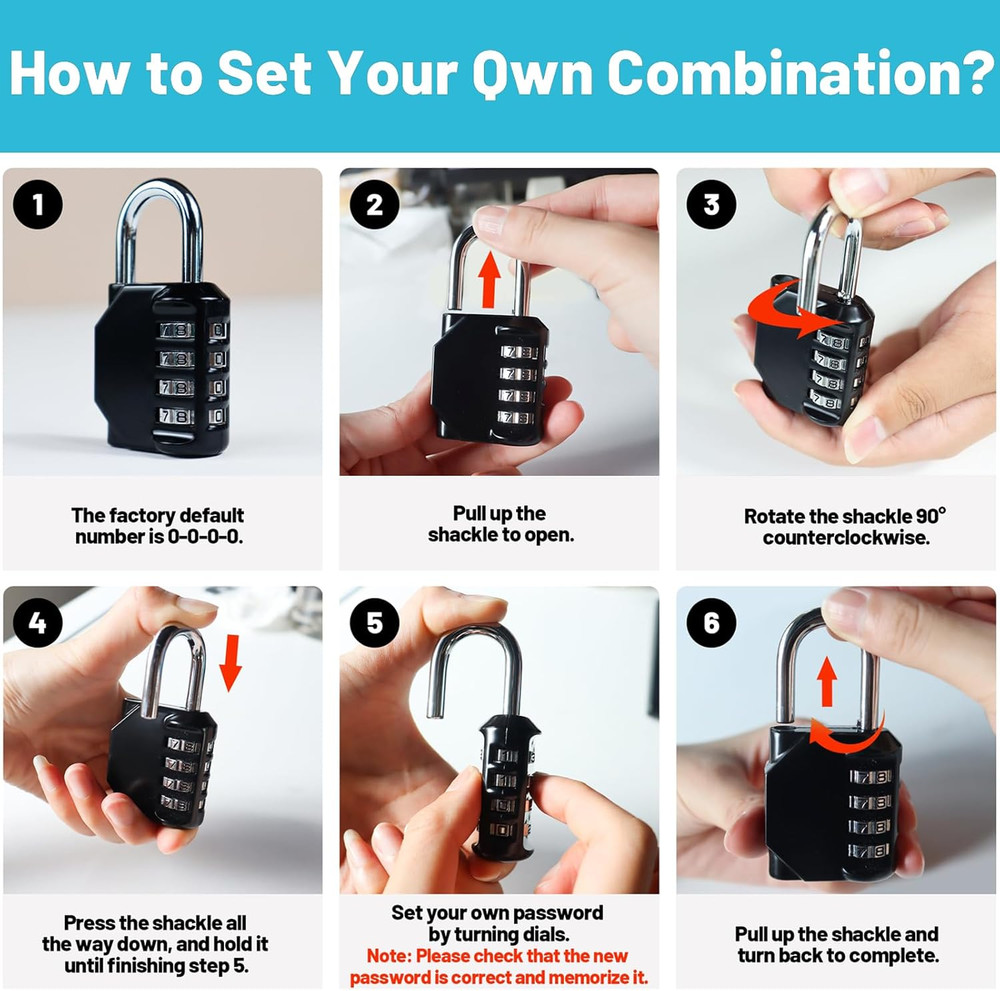 How to Set Your Own Combination?

1

The factory default number is 0-0-0-0.

2

Pull up the shackle to open.

3

Rotate the shackle 90° counterclockwise.

4

Press the shackle all the way down, and hold it until finishing step 5.

5

Set your own password by turning dials.
Note: Please check that the new password is correct and memorize it.

6

Pull up the shackle and turn back to complete.