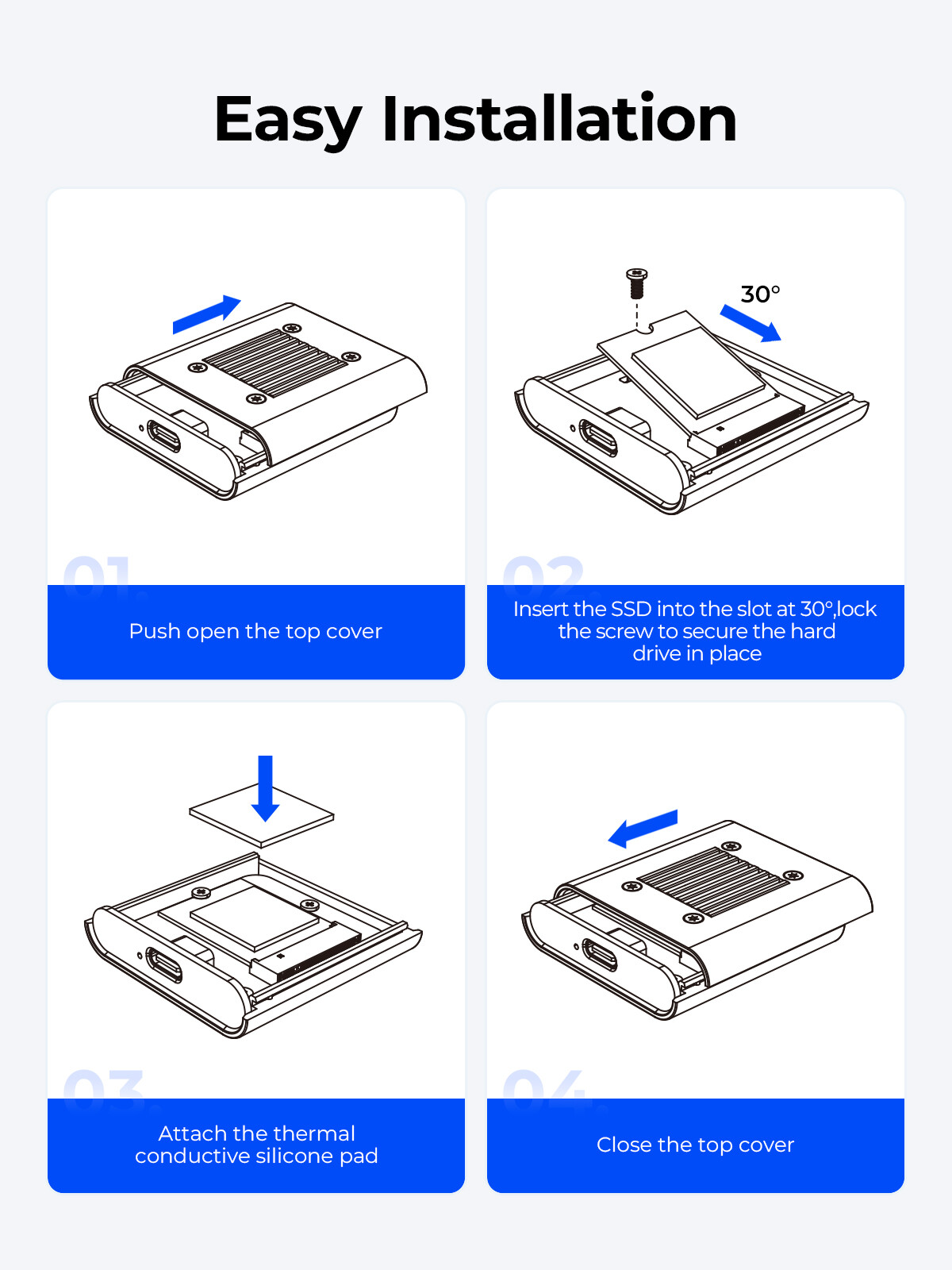 Easy Installation

01.

Push open the top cover

30°

02.

Insert the SSD into the slot at 30°,lock the screw to secure the hard drive in place

03.

Attach the thermal conductive silicone pad

04.

Close the top cover