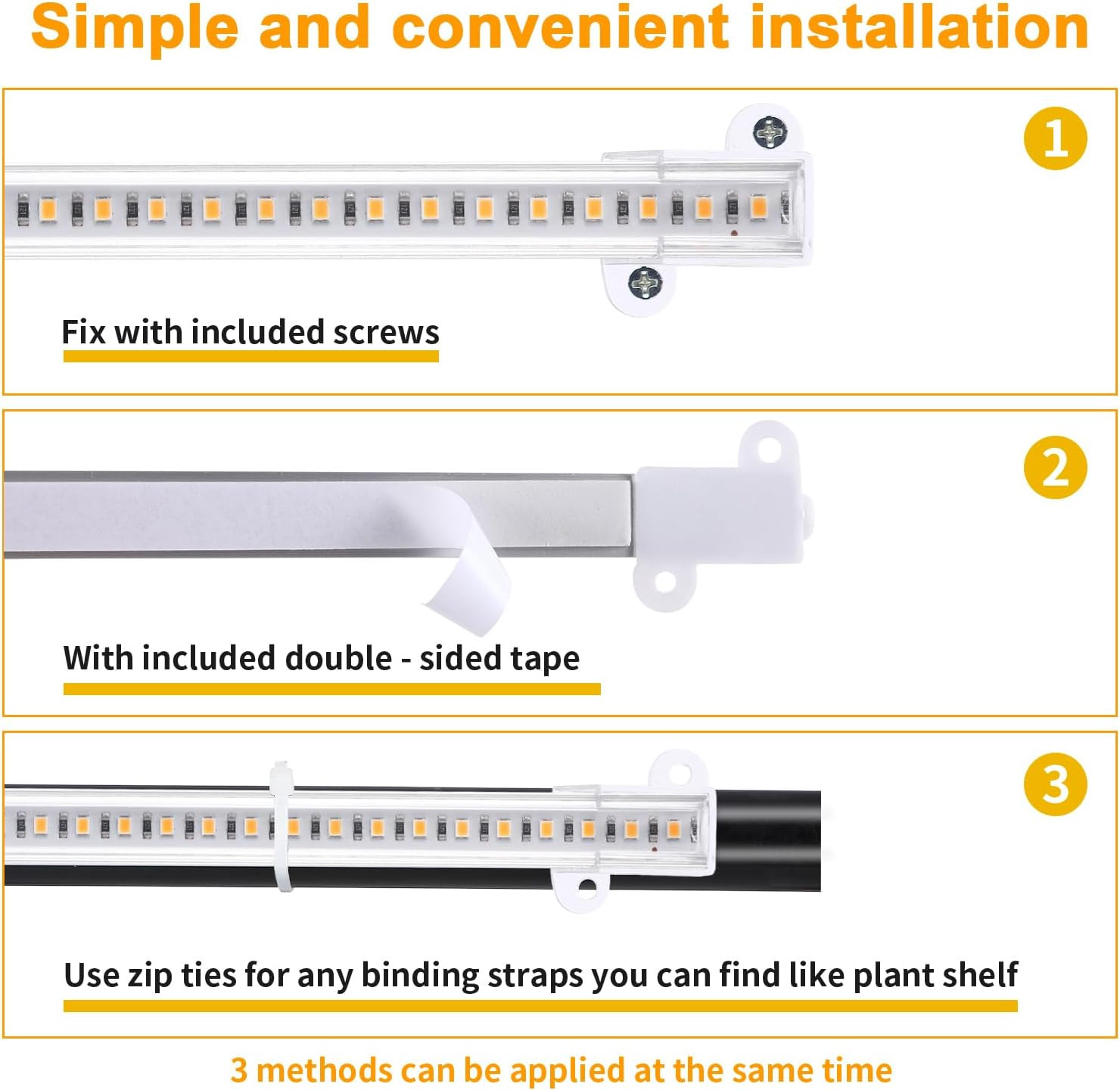 Simple and convenient installation

1

Fix with included screws

2

With included double - sided tape

3

Use zip ties for any binding straps you can find like plant shelf

3 methods can be applied at the same time