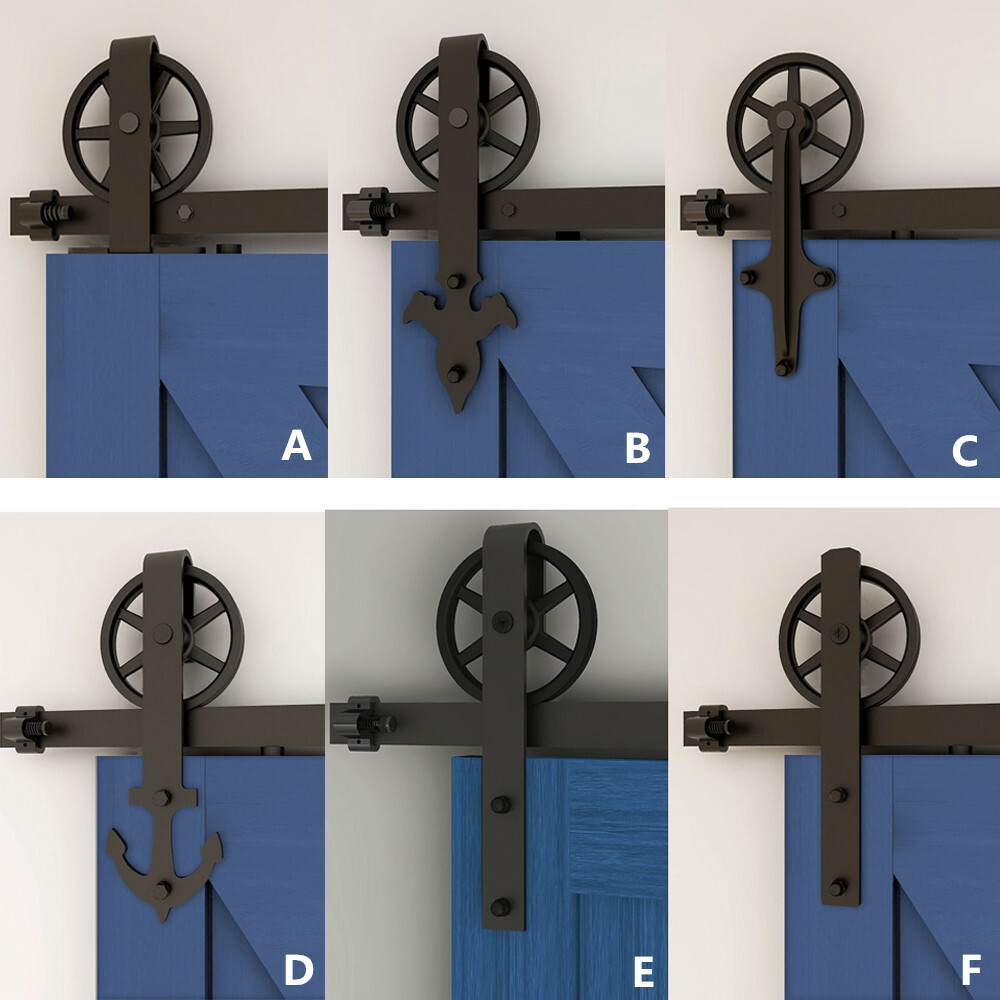 A

B

C

D

E

F