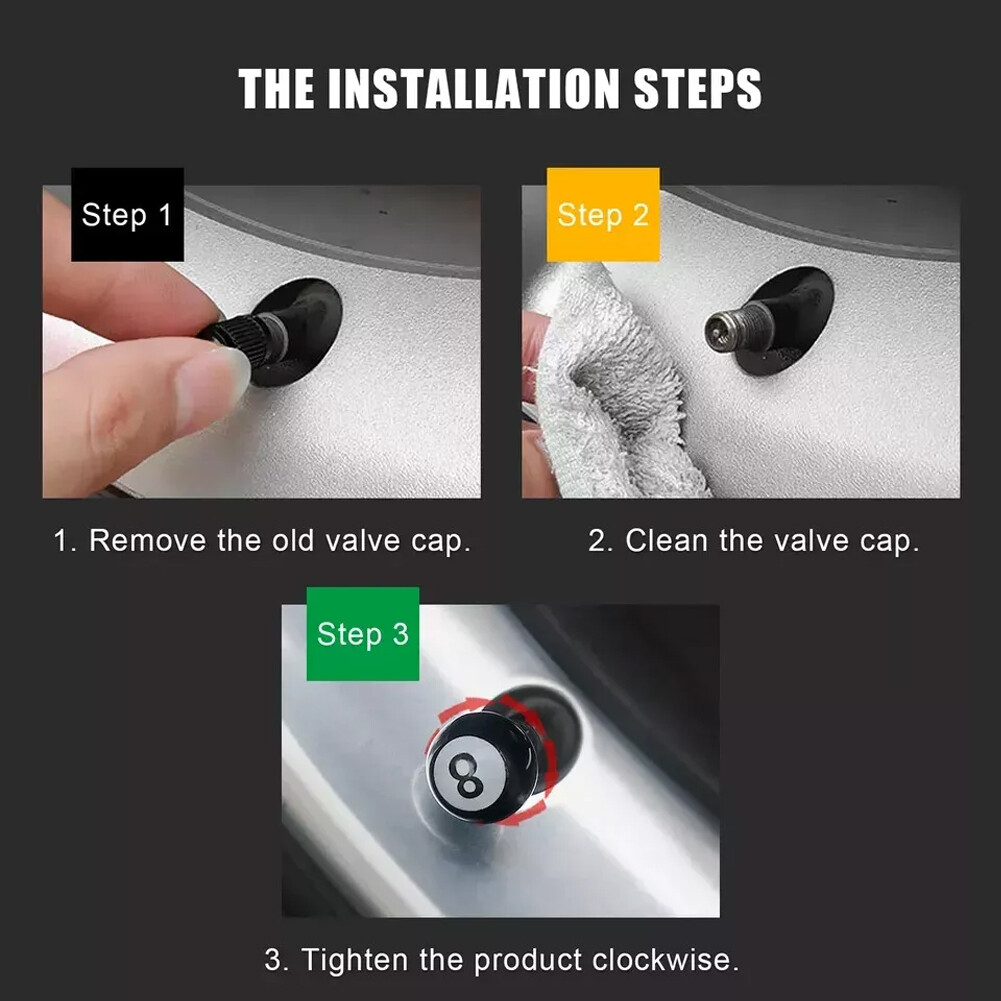 THE INSTALLATION STEPS

Step 1

1. Remove the old valve cap.

Step 2

2. Clean the valve cap.

Step 3

8

3. Tighten the product clockwise.