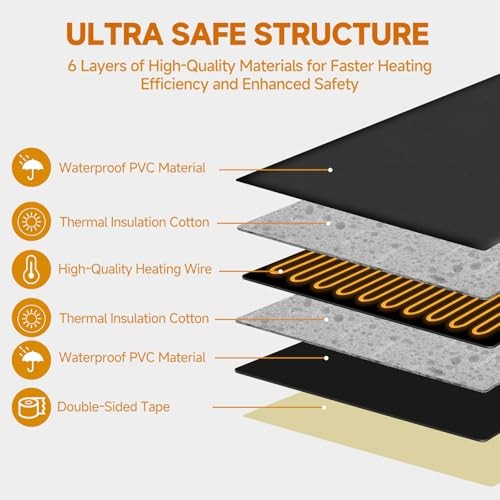 ULTRA SAFE STRUCTURE

6 Layers of High-Quality Materials for Faster Heating Efficiency and Enhanced Safety

Waterproof PVC Material

Thermal Insulation Cotton

High-Quality Heating Wire

Thermal Insulation Cotton

Waterproof PVC Material

Double-Sided Tape