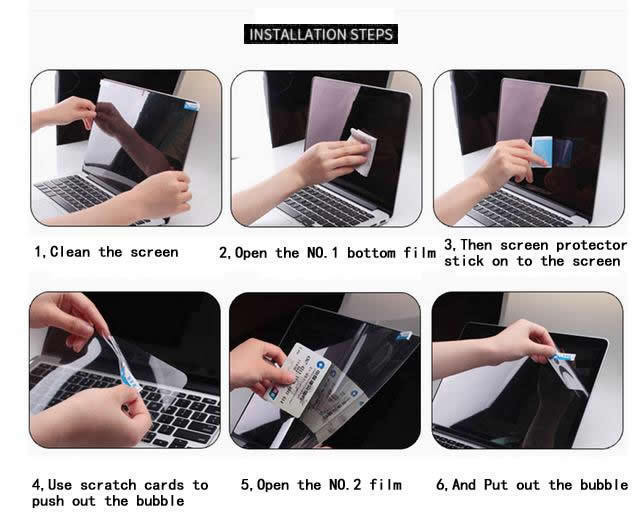 INSTALLATION STEPS

1,Clean the screen

2,Open the NO.1 bottom film

3,Then screen protector stick on to the screen

4,Use scratch cards to push out the bubble

5,Open the NO.2 film

6,And Put out the bubble