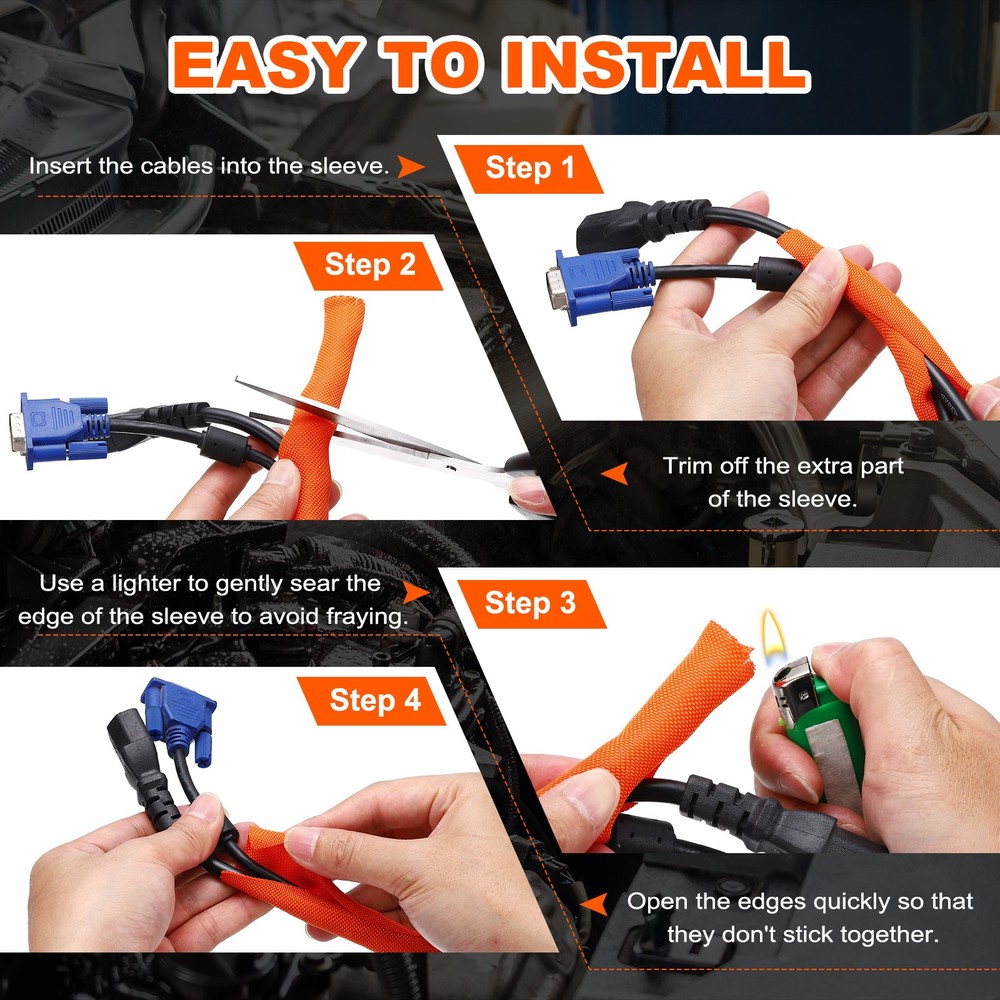 EASY TO INSTALL

Insert the cables into the sleeve.

Step 1

Step 2

Trim off the extra part of the sleeve.

Use a lighter to gently sear the edge of the sleeve to avoid fraying.

Step 3

Step 4

Open the edges quickly so that they don't stick together.