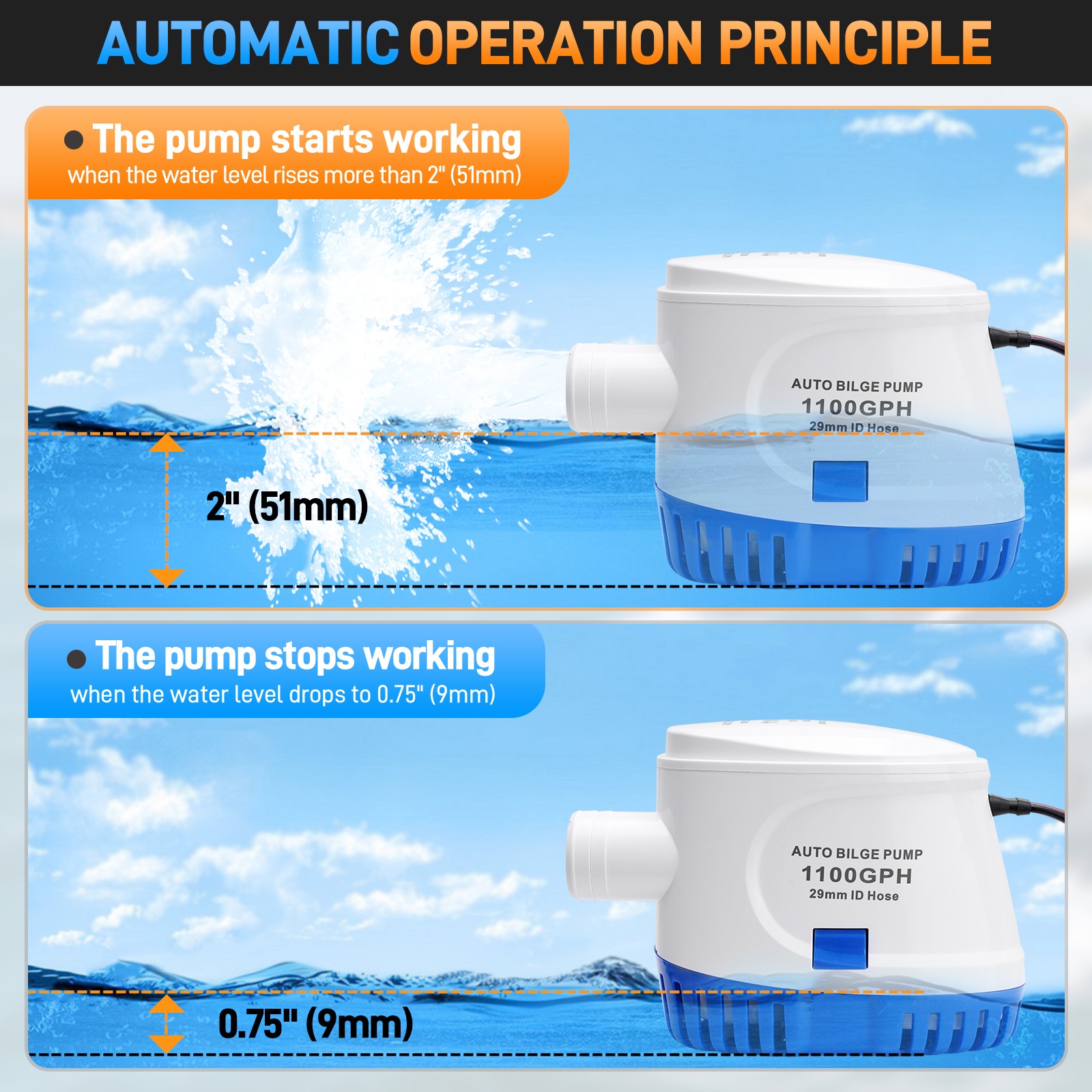 AUTOMATIC OPERATION PRINCIPLE

● The pump starts working
when the water level rises more than 2" (51mm)

AUTO BILGE PUMP
1100GPH
29mm ID Hose

2" (51mm)

● The pump stops working
when the water level drops to 0.75" (9mm)

AUTO BILGE PUMP
1100GPH
29mm ID Hose

0.75" (9mm)