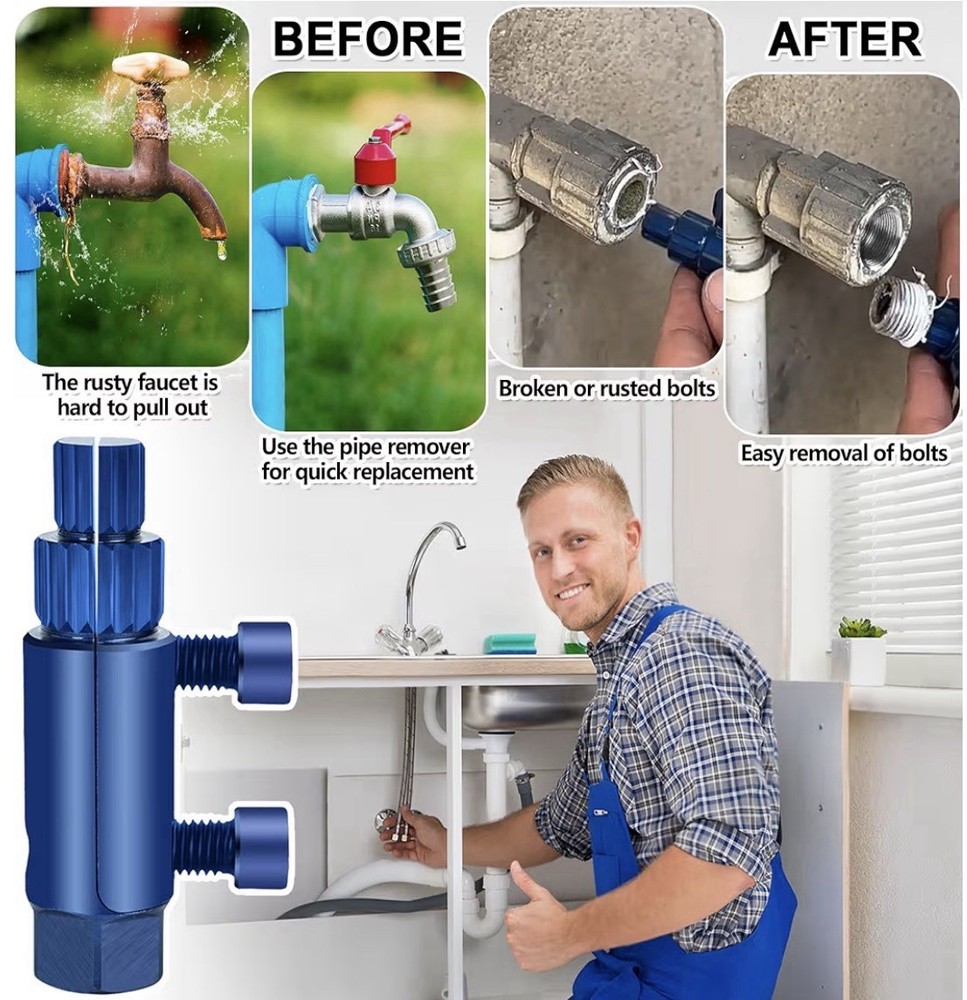 BEFORE

AFTER

The rusty faucet is hard to pull out

Use the pipe remover for quick replacement

Broken or rusted bolts

Easy removal of bolts