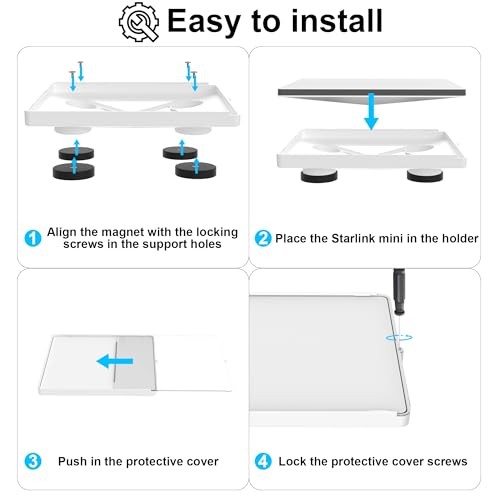 Easy to install

1 Align the magnet with the locking screws in the support holes

2 Place the Starlink mini in the holder

3 Push in the protective cover

4 Lock the protective cover screws