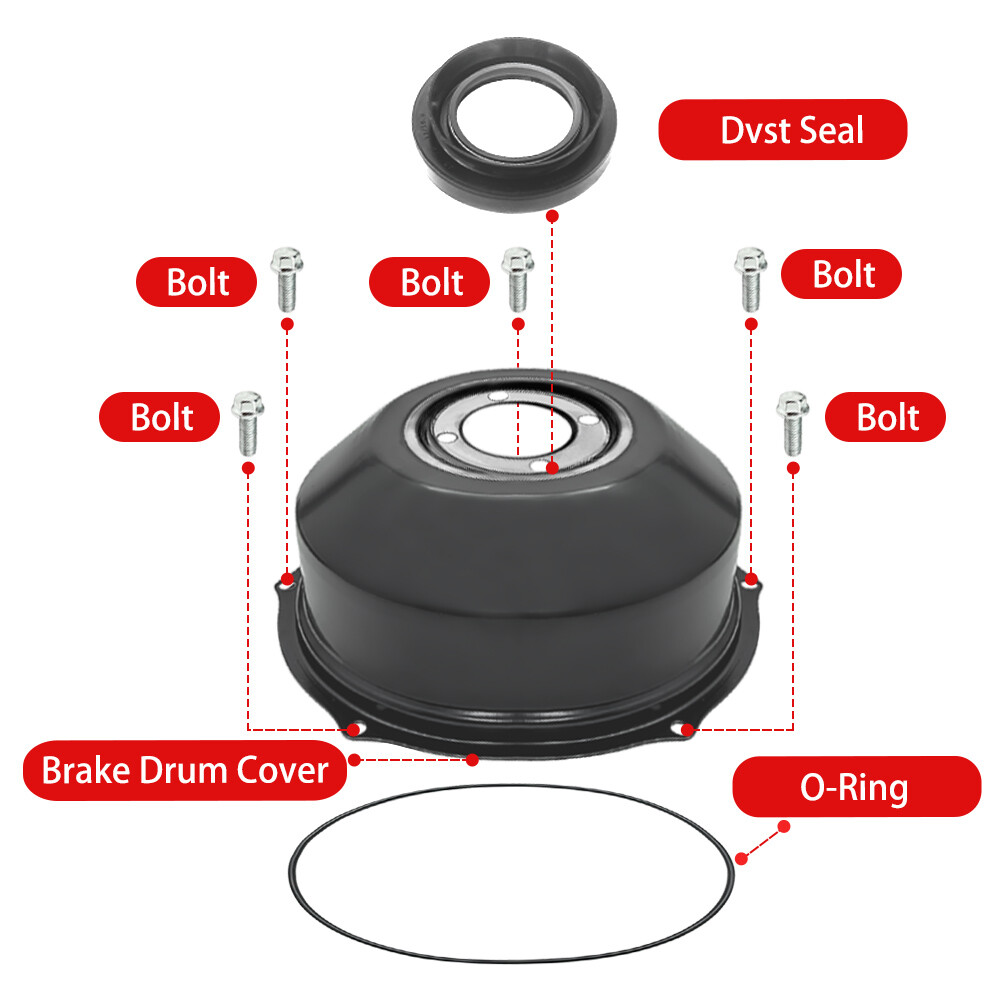 Dvst Seal

Bolt

Bolt

Bolt

Bolt

Bolt

Brake Drum Cover

O-Ring