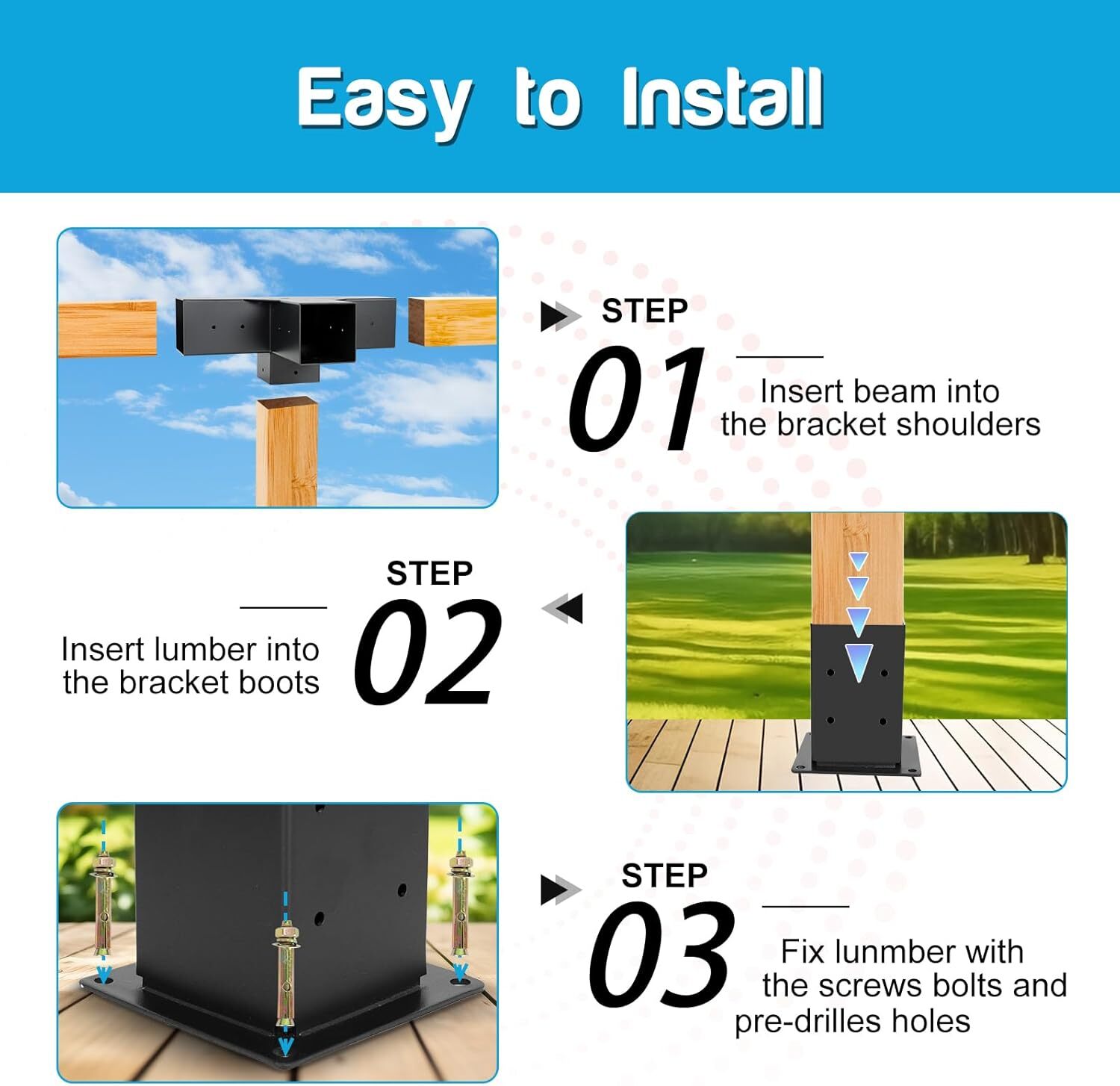 Easy to Install

STEP
01
Insert beam into the bracket shoulders

STEP
02
Insert lumber into the bracket boots

STEP
03
Fix lunmber with the screws bolts and pre-drilles holes