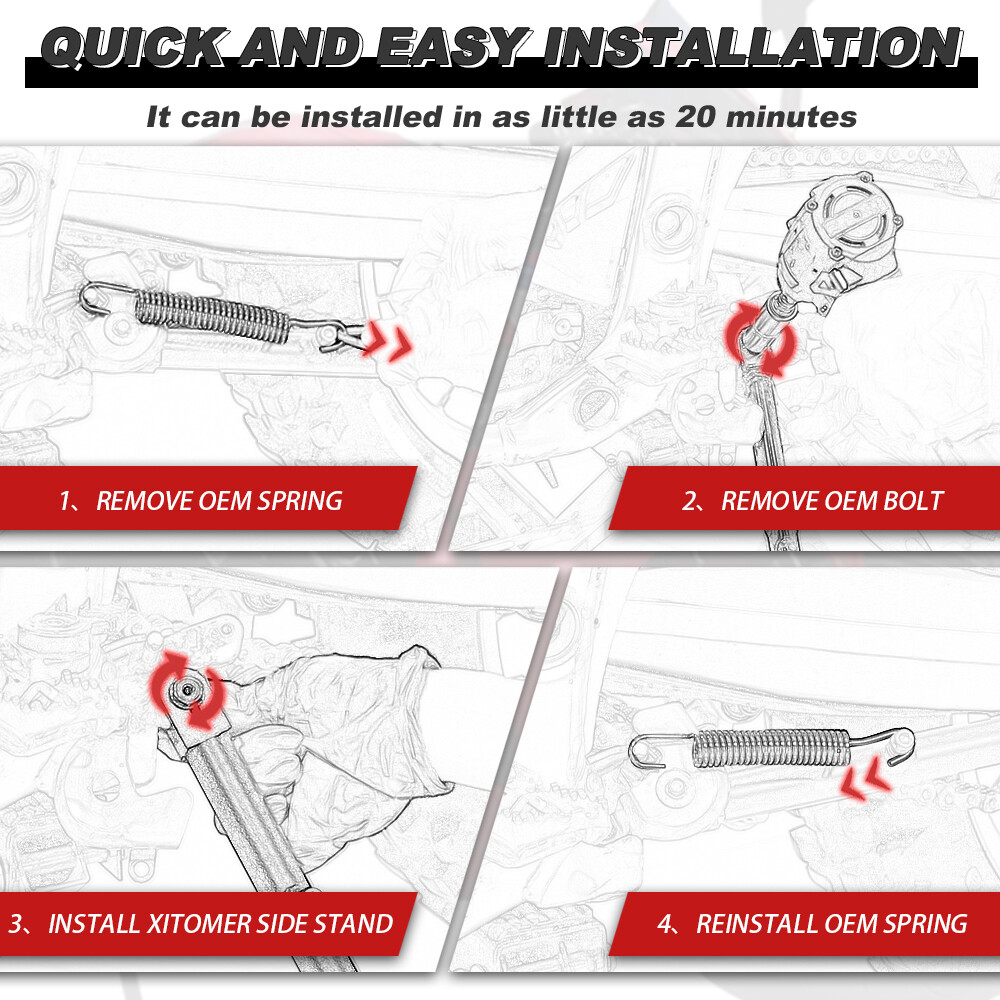 QUICK AND EASY INSTALLATION

It can be installed in as little as 20 minutes

1、REMOVE OEM SPRING

2、REMOVE OEM BOLT

3、INSTALL XITOMER SIDE STAND

4、REINSTALL OEM SPRING