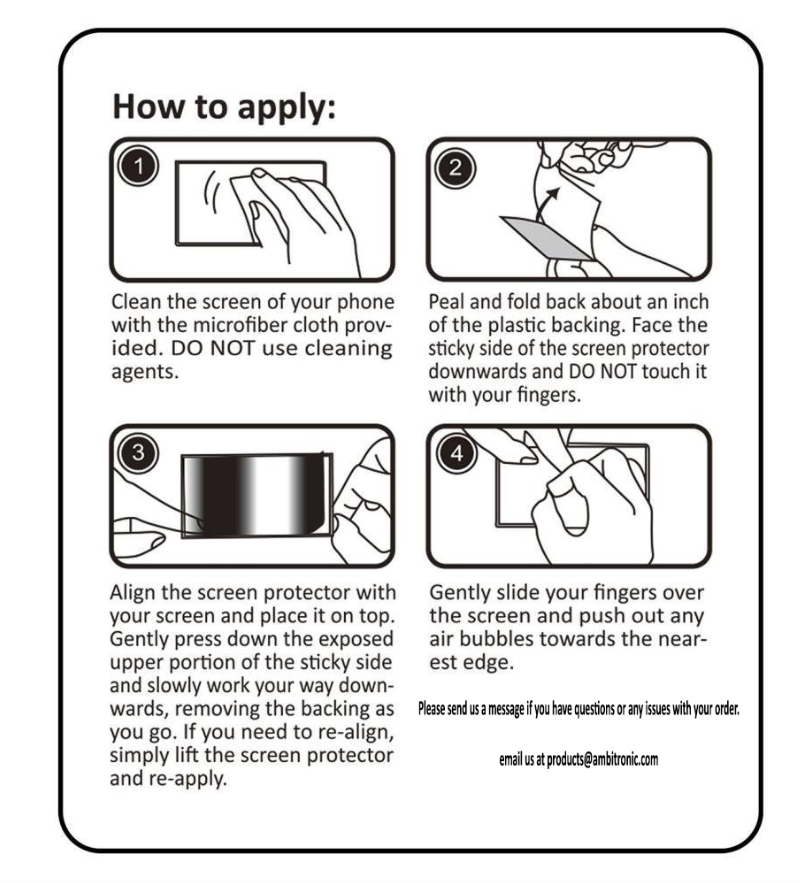 How to apply:

1

Clean the screen of your phone with the microfiber cloth provided. DO NOT use cleaning agents.

2

Peal and fold back about an inch of the plastic backing. Face the sticky side of the screen protector downwards and DO NOT touch it with your fingers.

3

Align the screen protector with your screen and place it on top. Gently press down the exposed upper portion of the sticky side and slowly work your way downwards, removing the backing as you go. If you need to re-align, simply lift the screen protector and re-apply.

4

Gently slide your fingers over the screen and push out any air bubbles towards the nearest edge.

Please send us a message if you have questions or any issues with your order.

email us at products@ambitronic.com