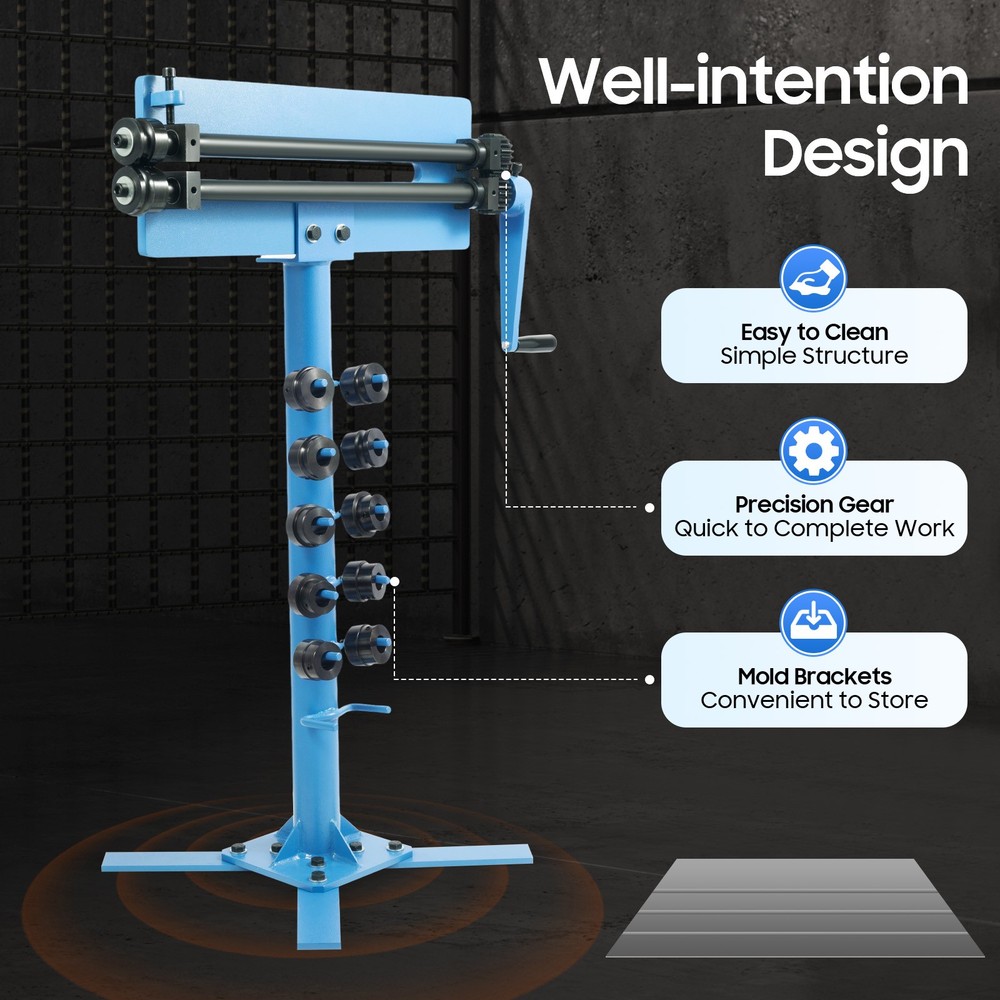 Well-intention Design

Easy to Clean
Simple Structure

Precision Gear
Quick to Complete Work

Mold Brackets
Convenient to Store