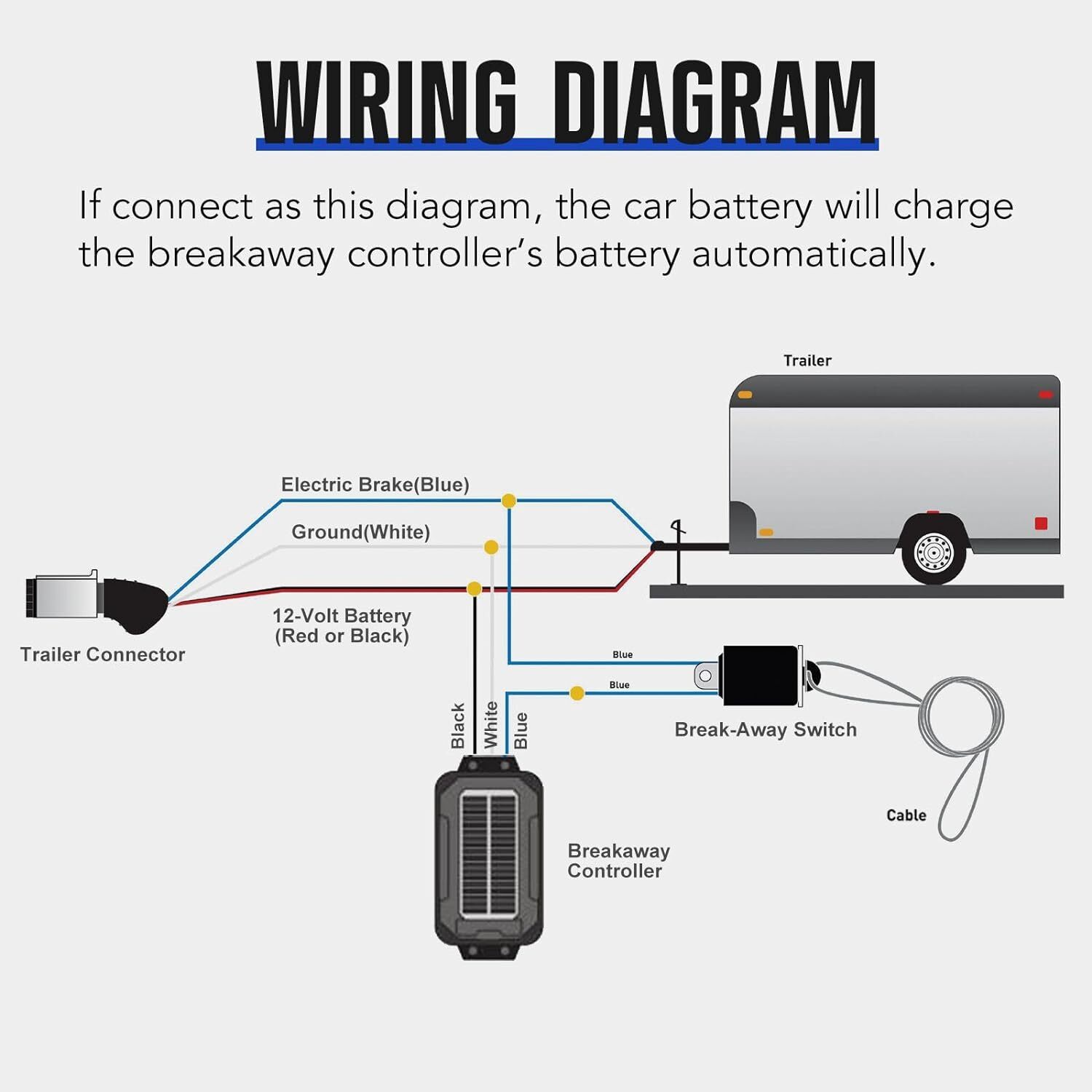 WIRING DIAGRAM

If connect as this diagram, the car battery will charge the breakaway controller's battery automatically.

Trailer

Electric Brake(Blue)

Ground(White)

12-Volt Battery
(Red or Black)

Trailer Connector

Blue

Blue

Black

White

Blue

Break-Away Switch

Cable

Breakaway
Controller