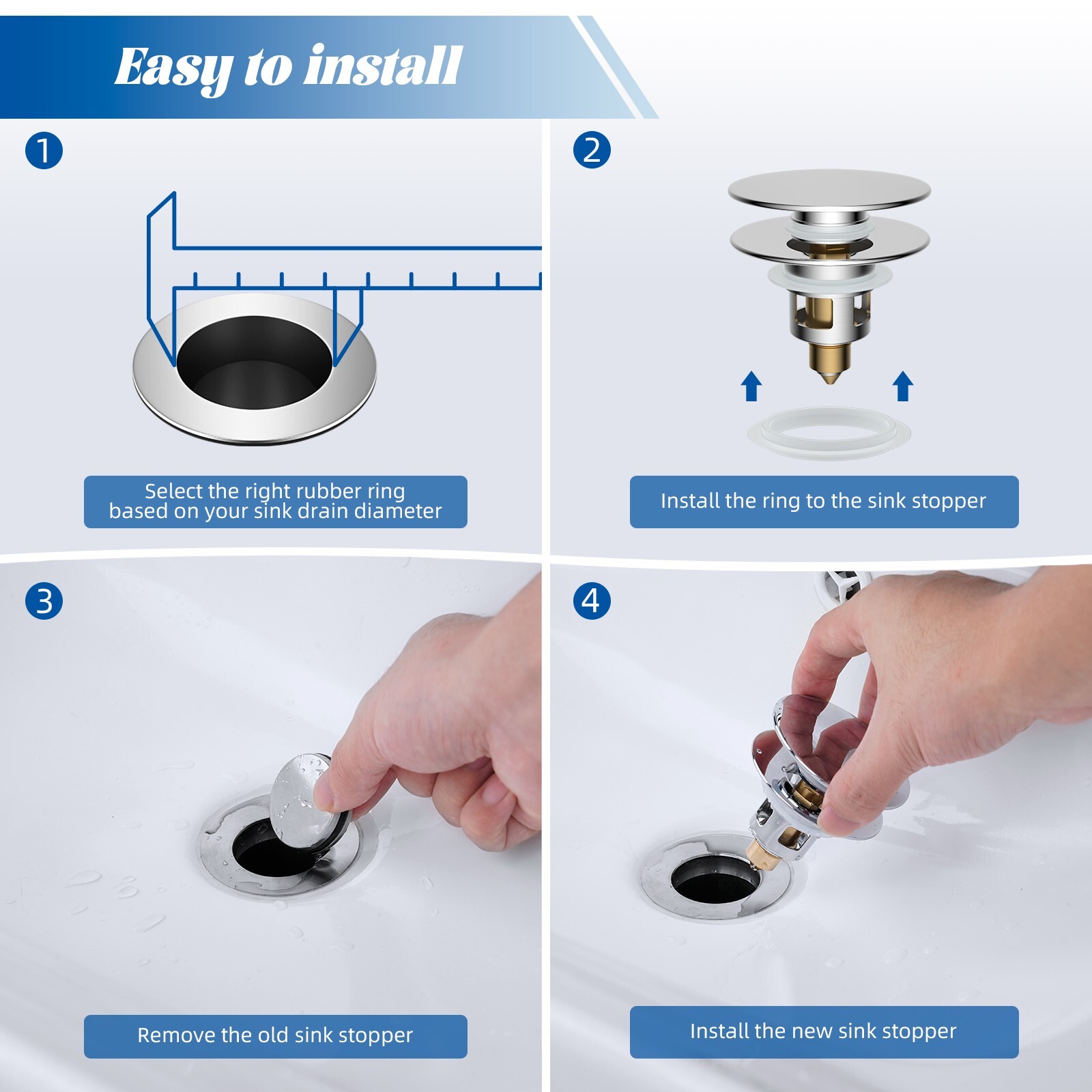 Easy to install

1

Select the right rubber ring based on your sink drain diameter

2

Install the ring to the sink stopper

3

Remove the old sink stopper

4

Install the new sink stopper