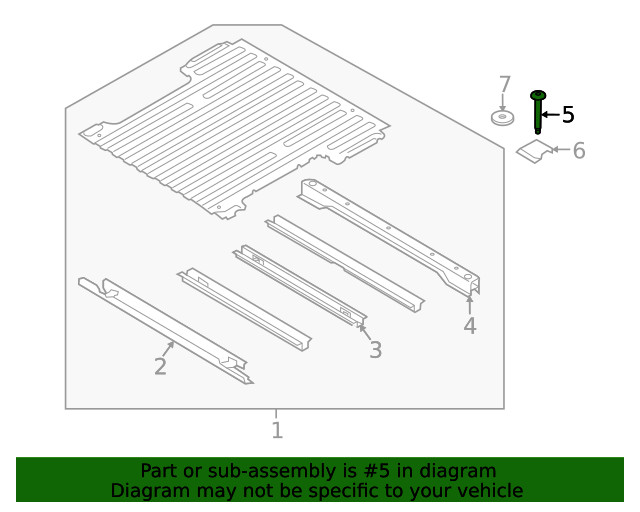 7
5
6
4
3
2
1

Part or sub-assembly is #5 in diagram
Diagram may not be specific to your vehicle