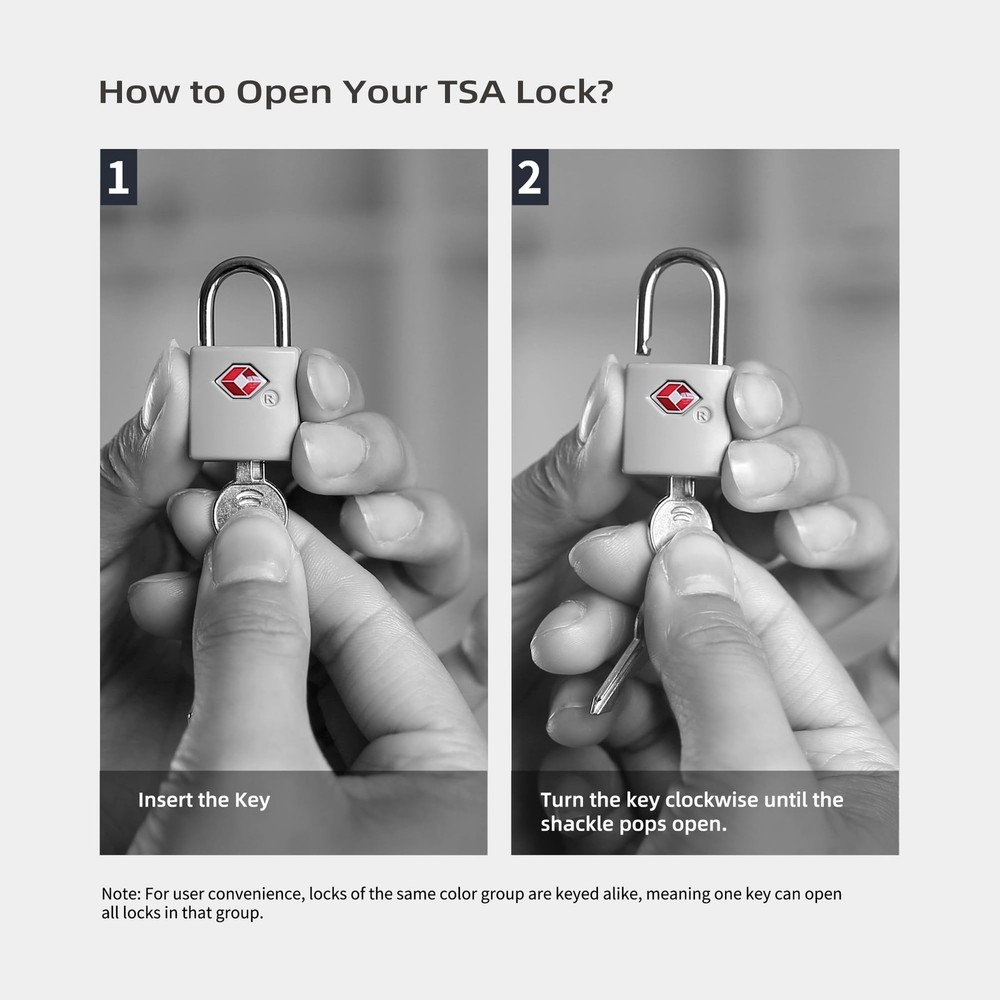 How to Open Your TSA Lock?

1

R

Insert the Key

2

R

Turn the key clockwise until the shackle pops open.

Note: For user convenience, locks of the same color group are keyed alike, meaning one key can open all locks in that group.