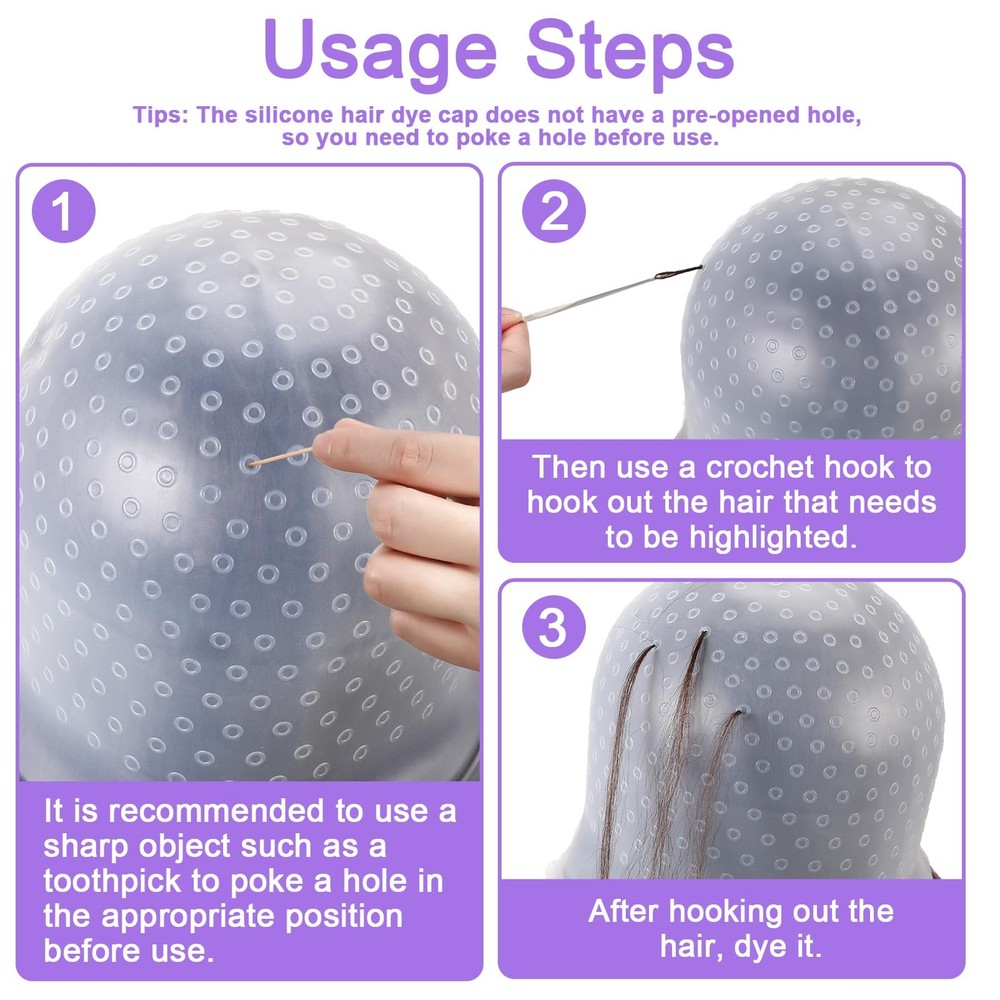 Usage Steps

Tips: The silicone hair dye cap does not have a pre-opened hole, so you need to poke a hole before use.

1

It is recommended to use a sharp object such as a toothpick to poke a hole in the appropriate position before use.

2

Then use a crochet hook to hook out the hair that needs to be highlighted.

3

After hooking out the hair, dye it.