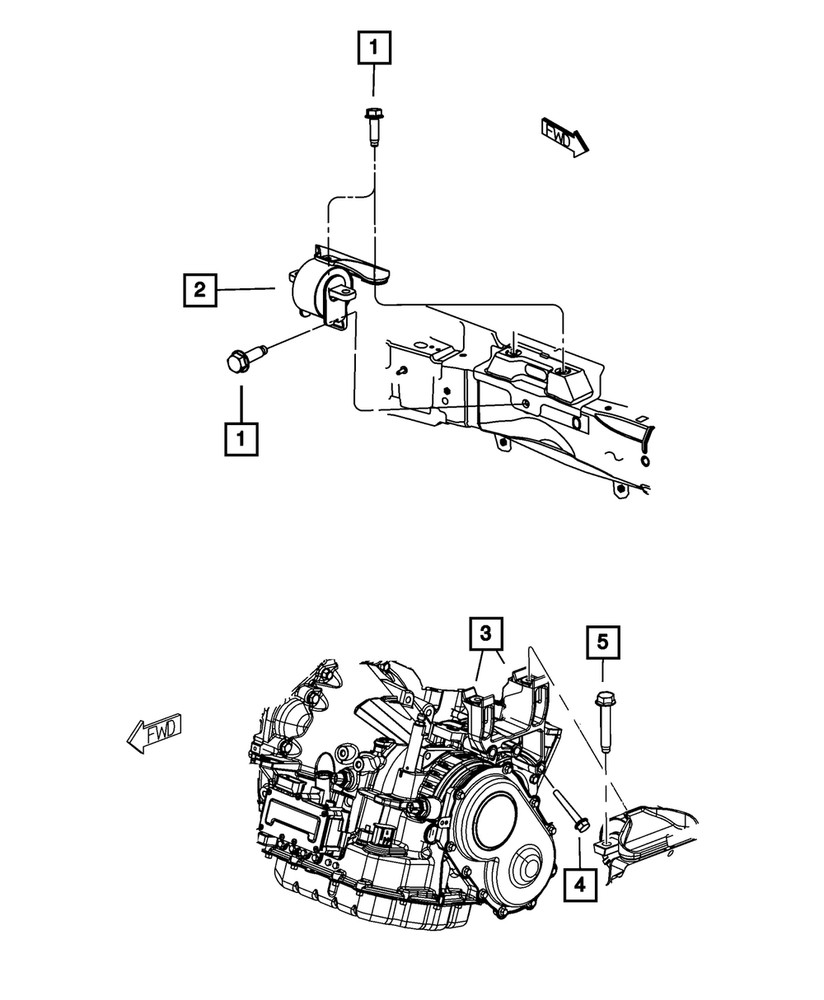 1

FWD

2

1

3

5

FWD

4