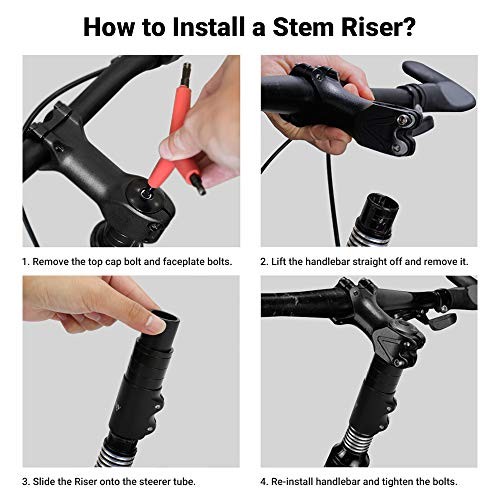 How to Install a Stem Riser?

1. Remove the top cap bolt and faceplate bolts.

2. Lift the handlebar straight off and remove it.

3. Slide the Riser onto the steerer tube.

4. Re-install handlebar and tighten the bolts.