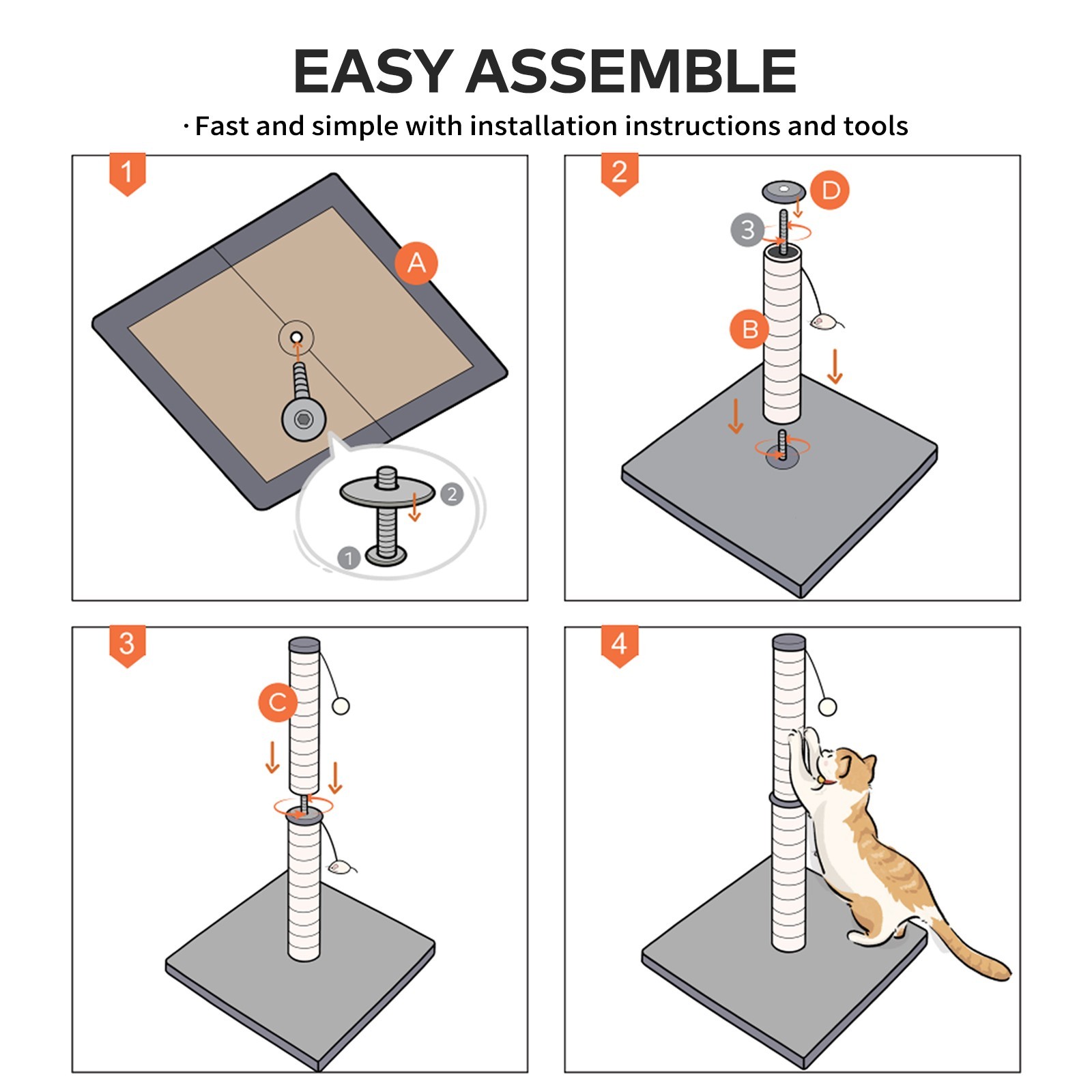 EASY ASSEMBLE

· Fast and simple with installation instructions and tools

1

A

2

1

2

D

3

B

3

C

4