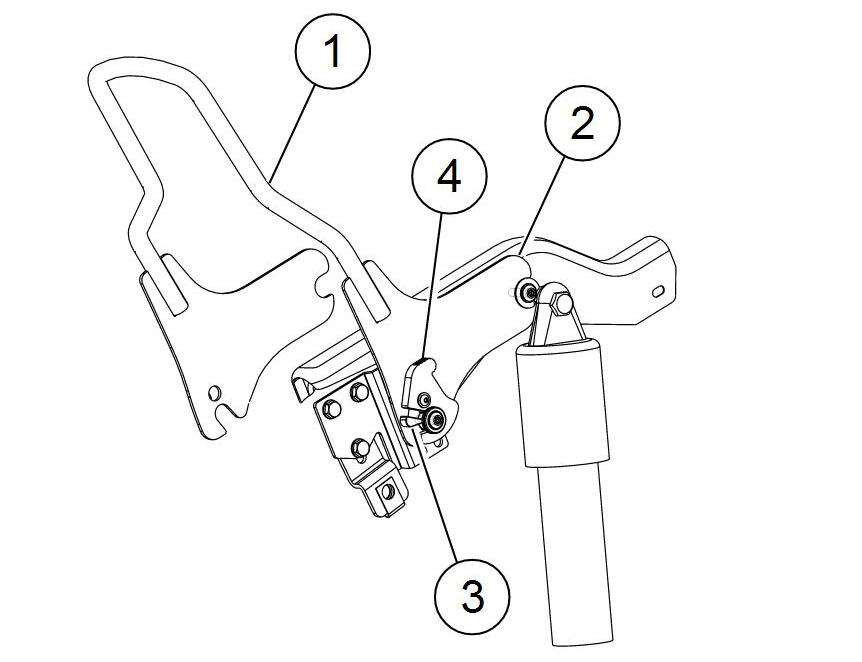 1
2
4
3