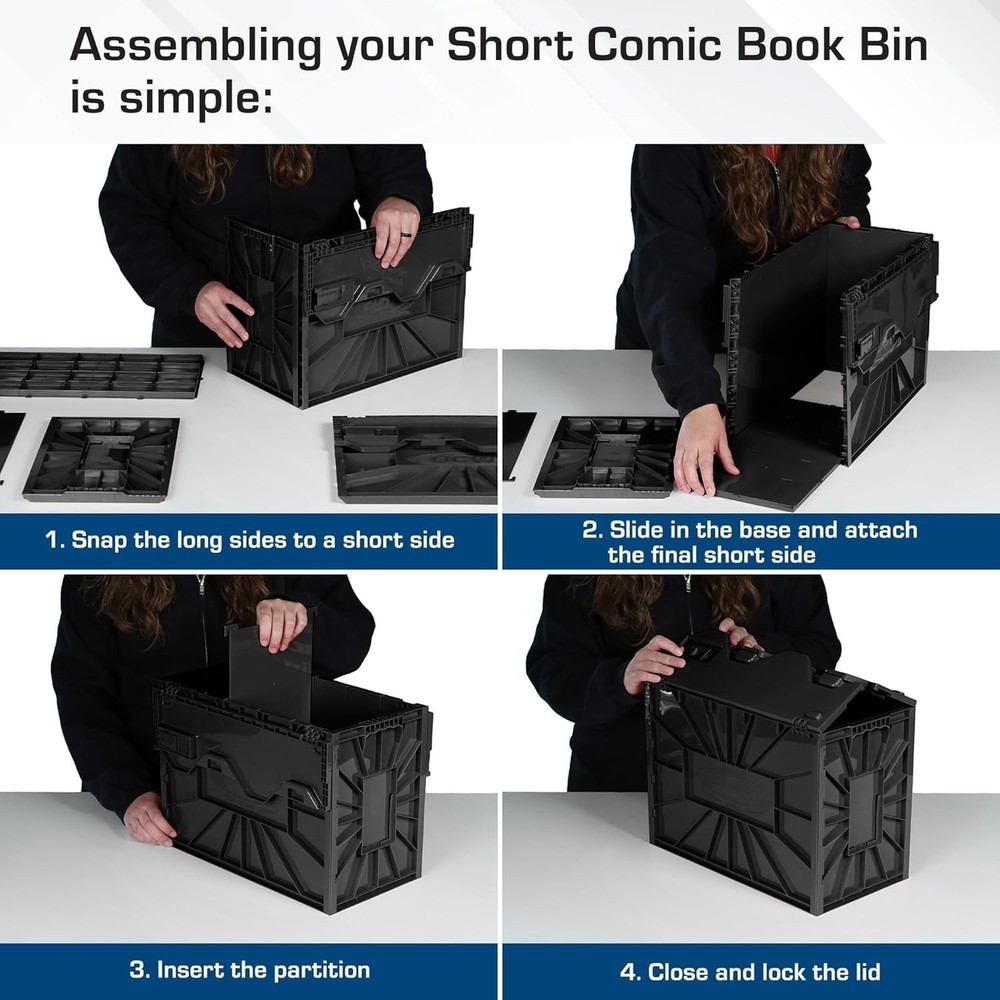 Assembling your Short Comic Book Bin is simple:

1. Snap the long sides to a short side

2. Slide in the base and attach the final short side

3. Insert the partition

4. Close and lock the lid