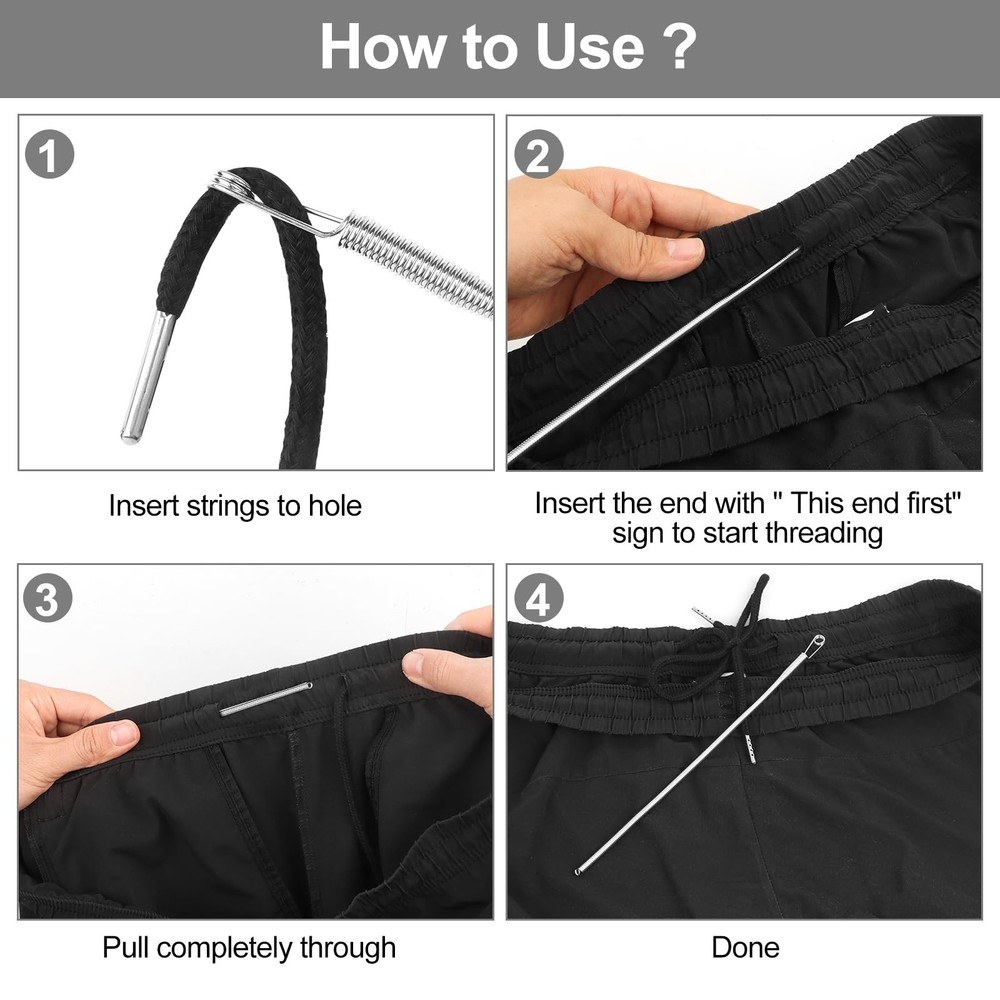 How to Use ?

1

Insert strings to hole

2

Insert the end with " This end first" sign to start threading

3

Pull completely through

4

Done